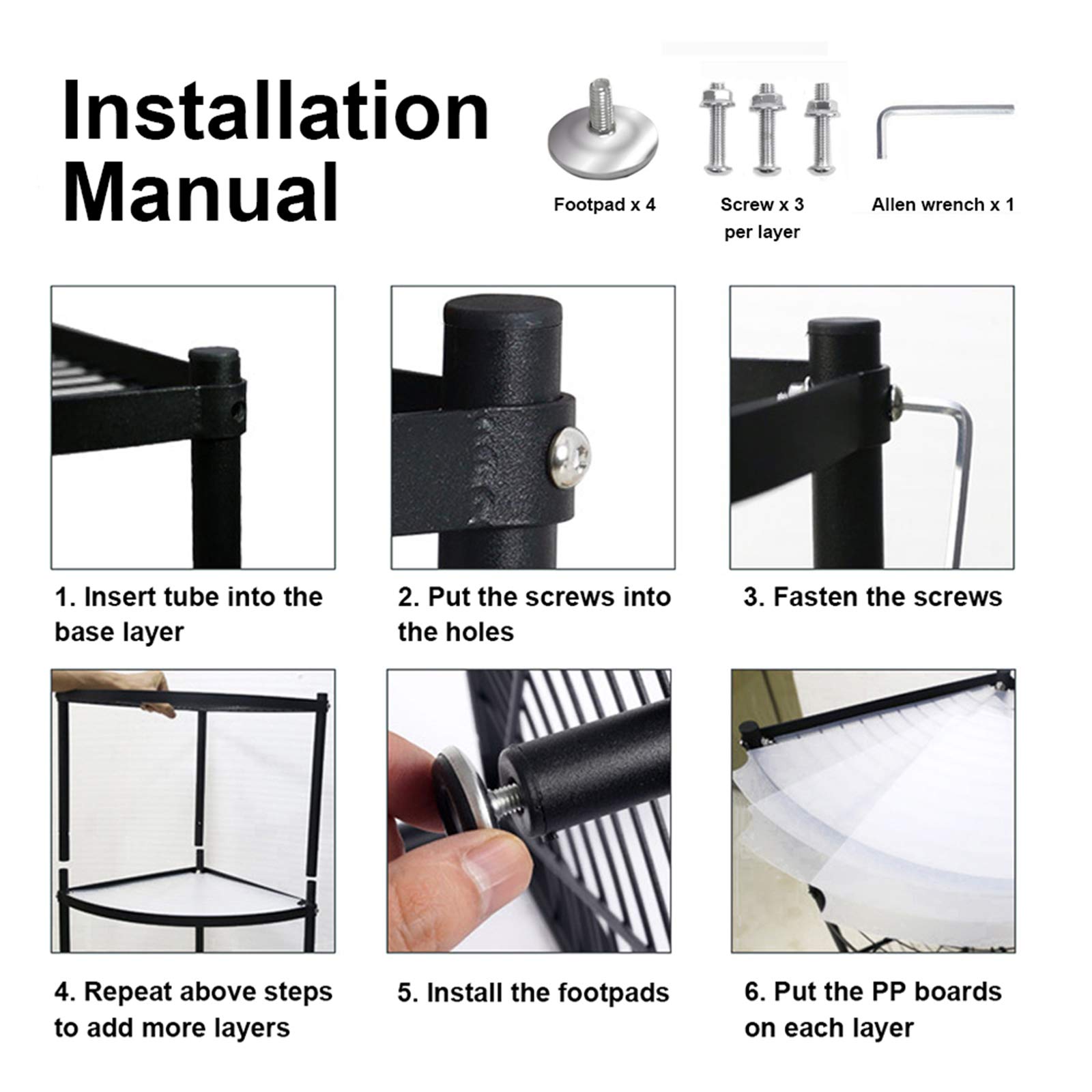 Installation Manual

Footpad x 4

Screw x 3 per layer

Allen wrench x 1

1. Insert tube into the base layer

2. Put the screws into the holes

3. Fasten the screws

4. Repeat above steps to add more layers

5. Install the footpads

6. Put the PP boards on each layer