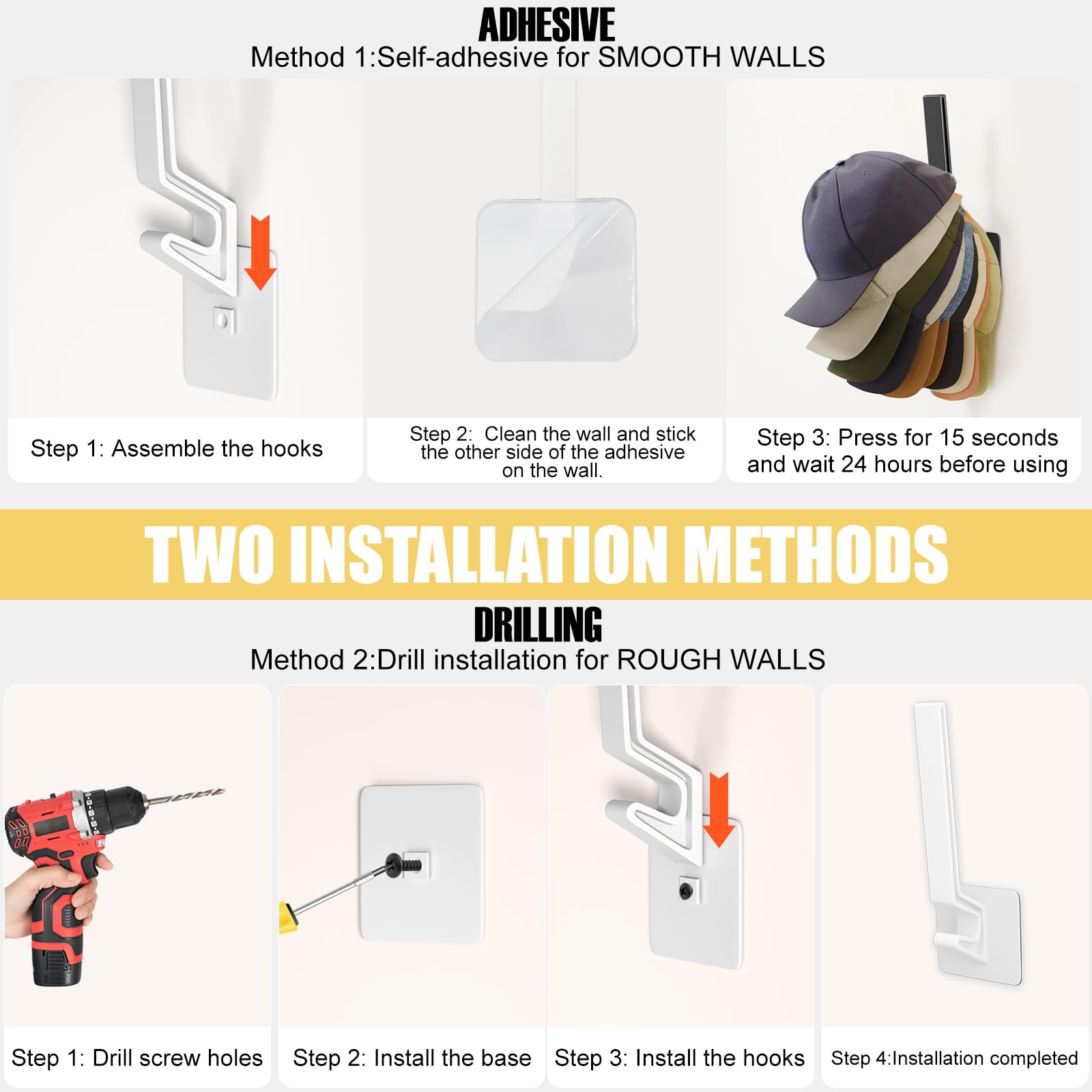 ADHESIVE
Method 1:Self-adhesive for SMOOTH WALLS

Step 1: Assemble the hooks

Step 2: Clean the wall and stick the other side of the adhesive on the wall.

Step 3: Press for 15 seconds and wait 24 hours before using

TWO INSTALLATION METHODS

DRILLING
Method 2:Drill installation for ROUGH WALLS

Step 1: Drill screw holes

Step 2: Install the base

Step 3: Install the hooks

Step 4:Installation completed