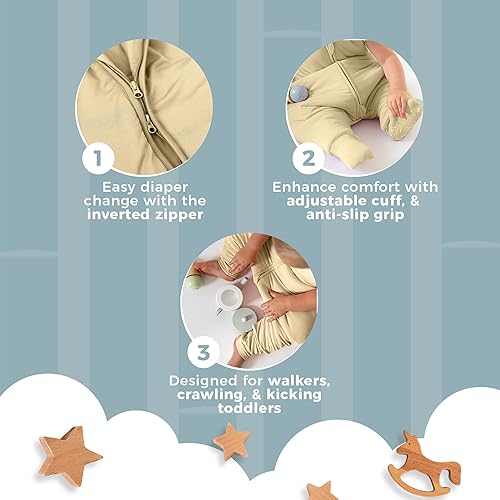 1

Easy diaper change with the inverted zipper

2

Enhance comfort with adjustable cuff, & anti-slip grip

3

Designed for walkers, crawling, & kicking toddlers