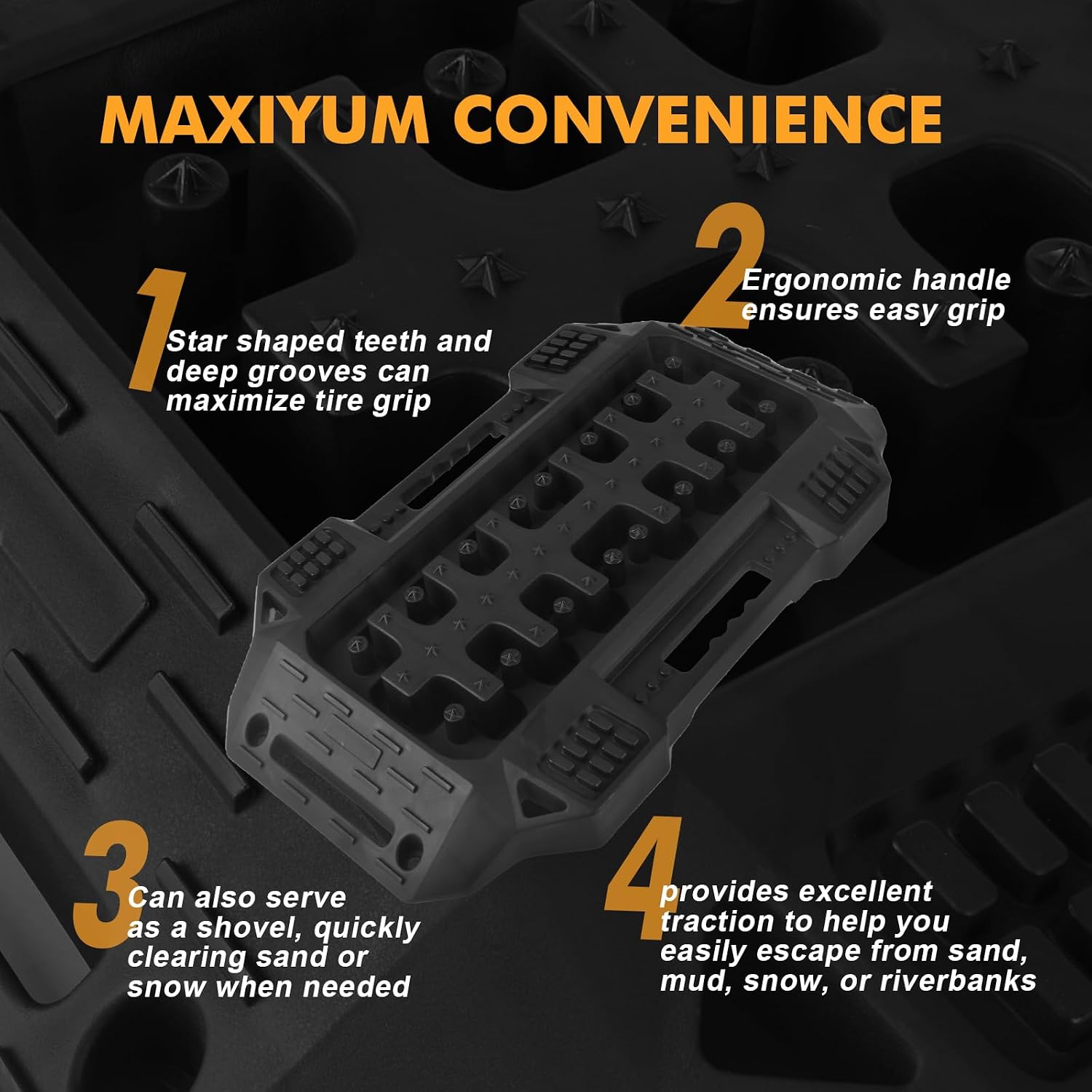 MAXIYUM CONVENIENCE

1
Star shaped teeth and deep grooves can maximize tire grip

2
Ergonomic handle ensures easy grip

3
Can also serve as a shovel, quickly clearing sand or snow when needed

4
provides excellent traction to help you easily escape from sand, mud, snow, or riverbanks