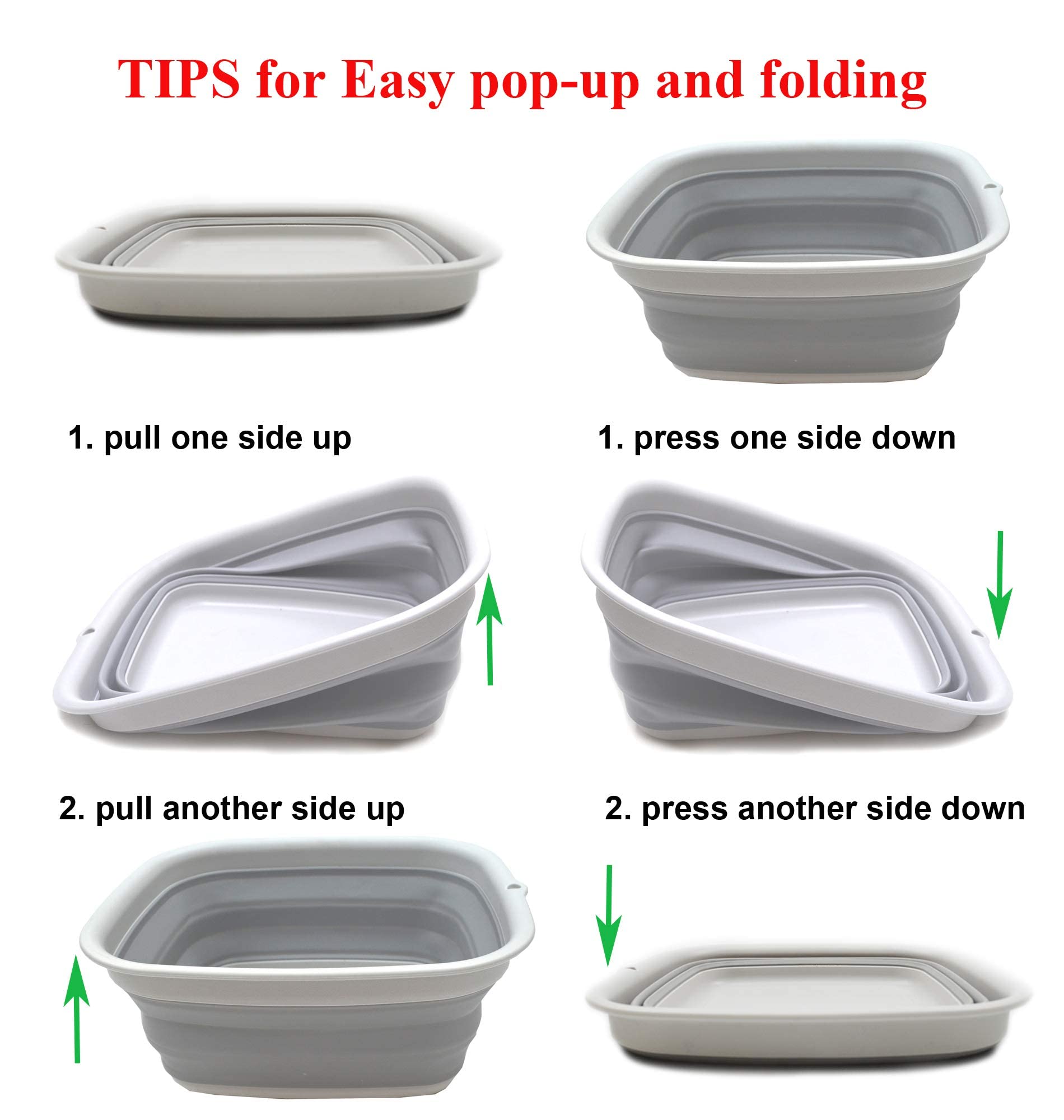 TIPS for Easy pop-up and folding

1. pull one side up

2. pull another side up

1. press one side down

2. press another side down