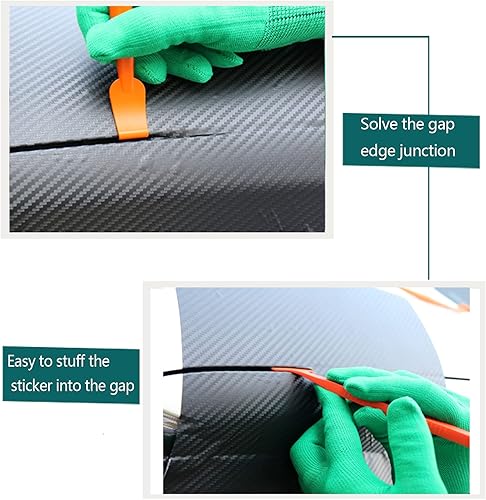 Solve the gap edge junction

Easy to stuff the sticker into the gap