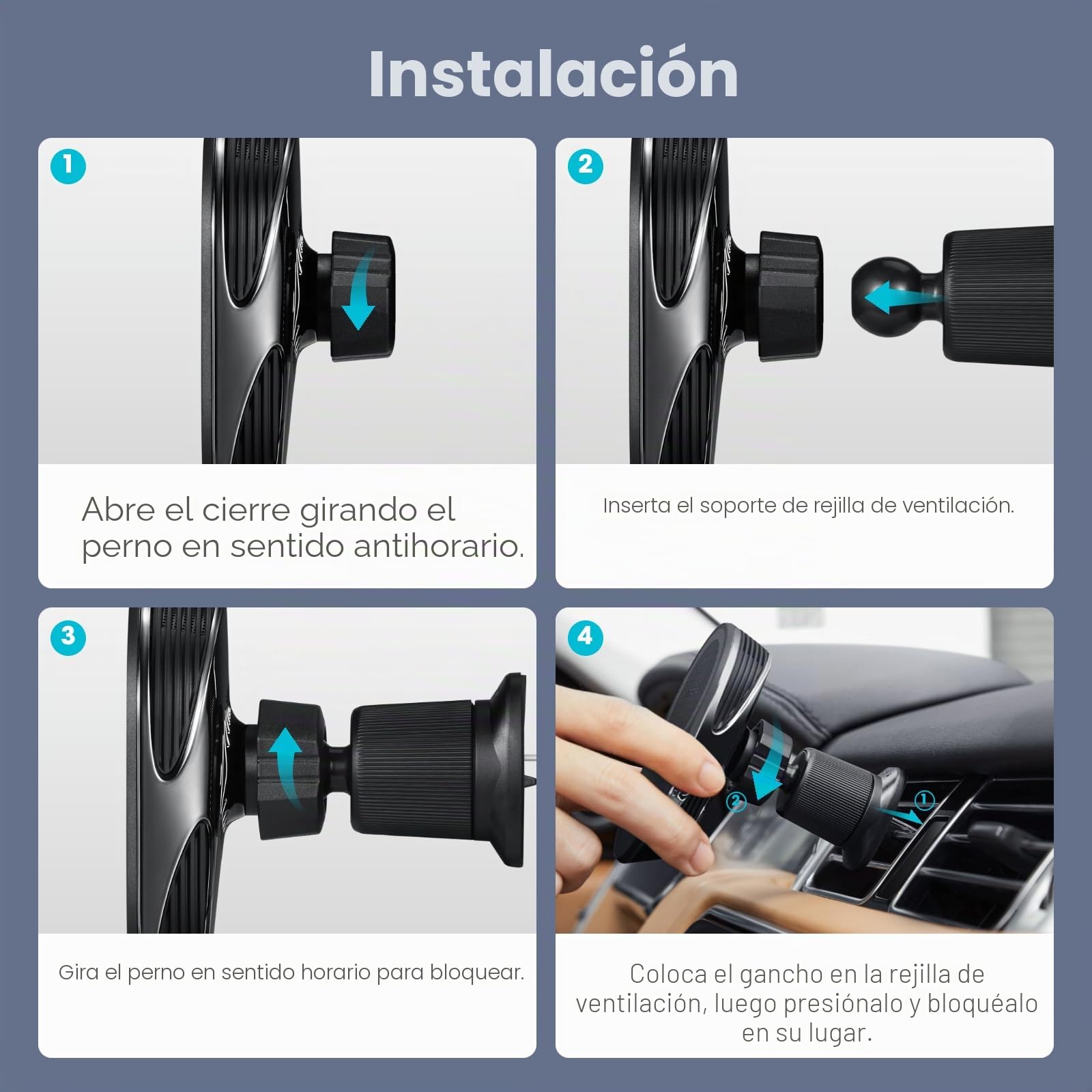 Instalación

1

Abre el cierre girando el perno en sentido antihorario.

2

Inserta el soporte de rejilla de ventilación.

3

Gira el perno en sentido horario para bloquear.

4

②

①

Coloca el gancho en la rejilla de ventilación, luego presiónalo y bloquéalo en su lugar.