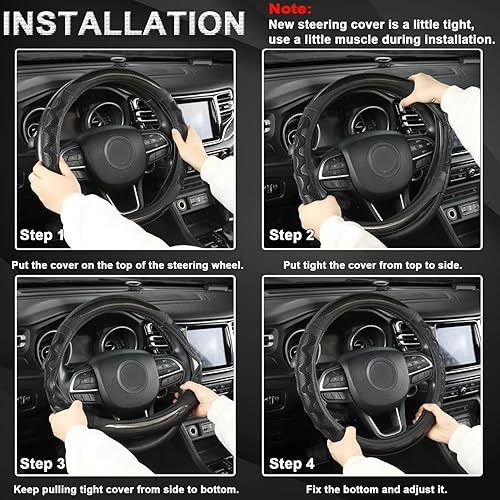 INSTALLATION

Note:
New steering cover is a little tight, use a little muscle during installation.

Step 1

Put the cover on the top of the steering wheel.

Step 2

Put tight the cover from top to side.

Step 3

Keep pulling tight cover from side to bottom.

Step 4

Fix the bottom and adjust it.