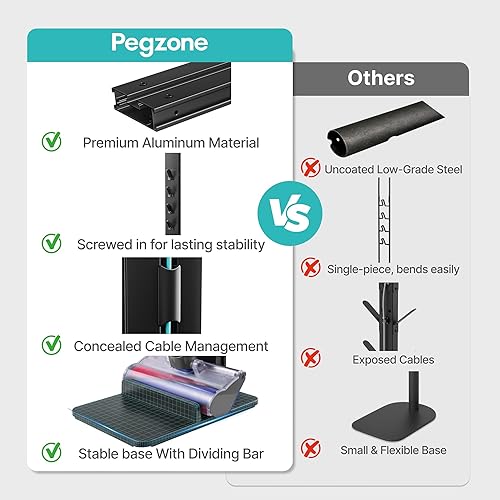 Pegzone

Premium Aluminum Material

Screwed in for lasting stability

Concealed Cable Management

Stable base With Dividing Bar

VS

Others

Uncoated Low-Grade Steel

Single-piece, bends easily

Exposed Cables

Small & Flexible Base