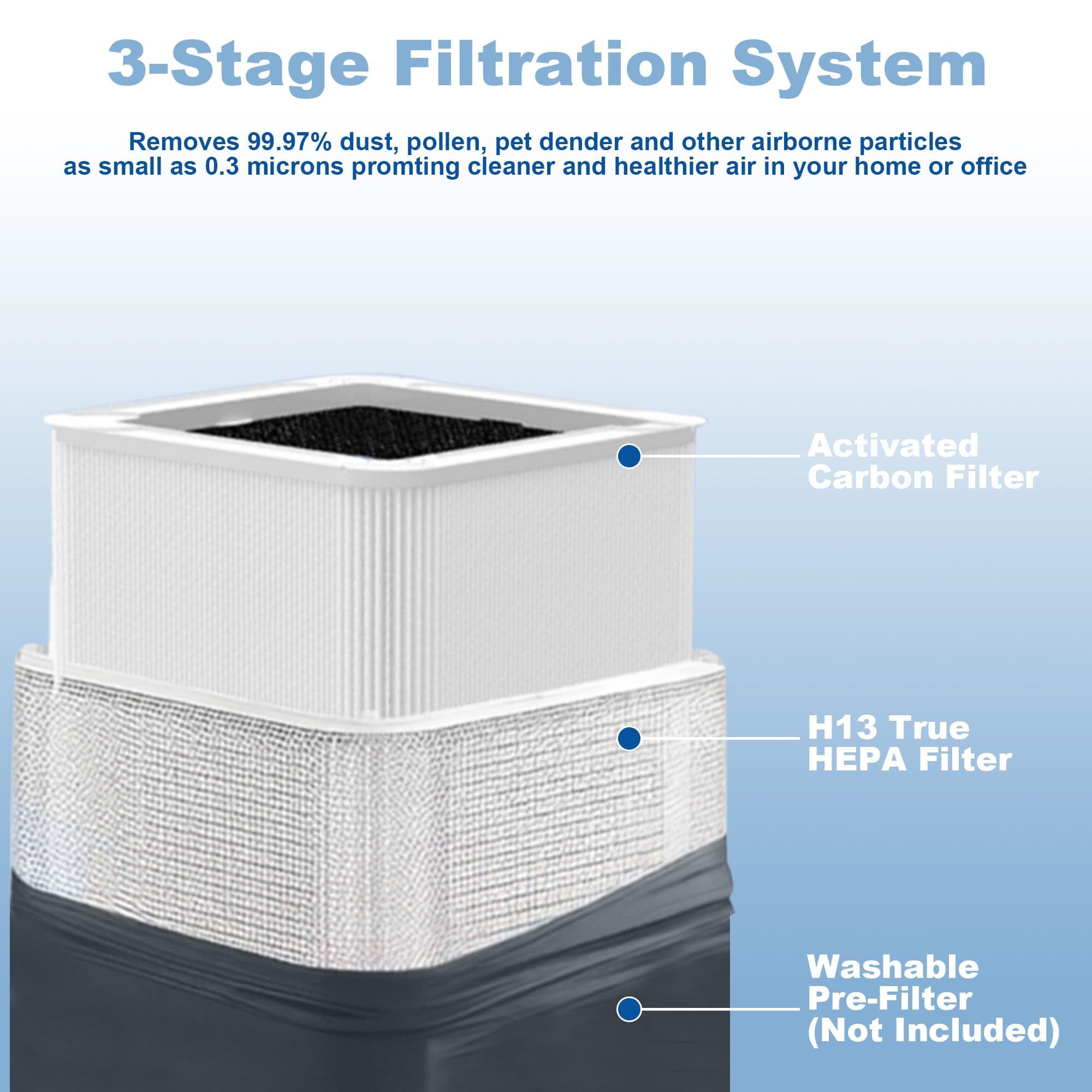 3-Stage Filtration System

Removes 99.97% dust, pollen, pet dender and other airborne particles as small as 0.3 microns promting cleaner and healthier air in your home or office

Activated Carbon Filter

H13 True HEPA Filter

Washable Pre-Filter (Not Included)