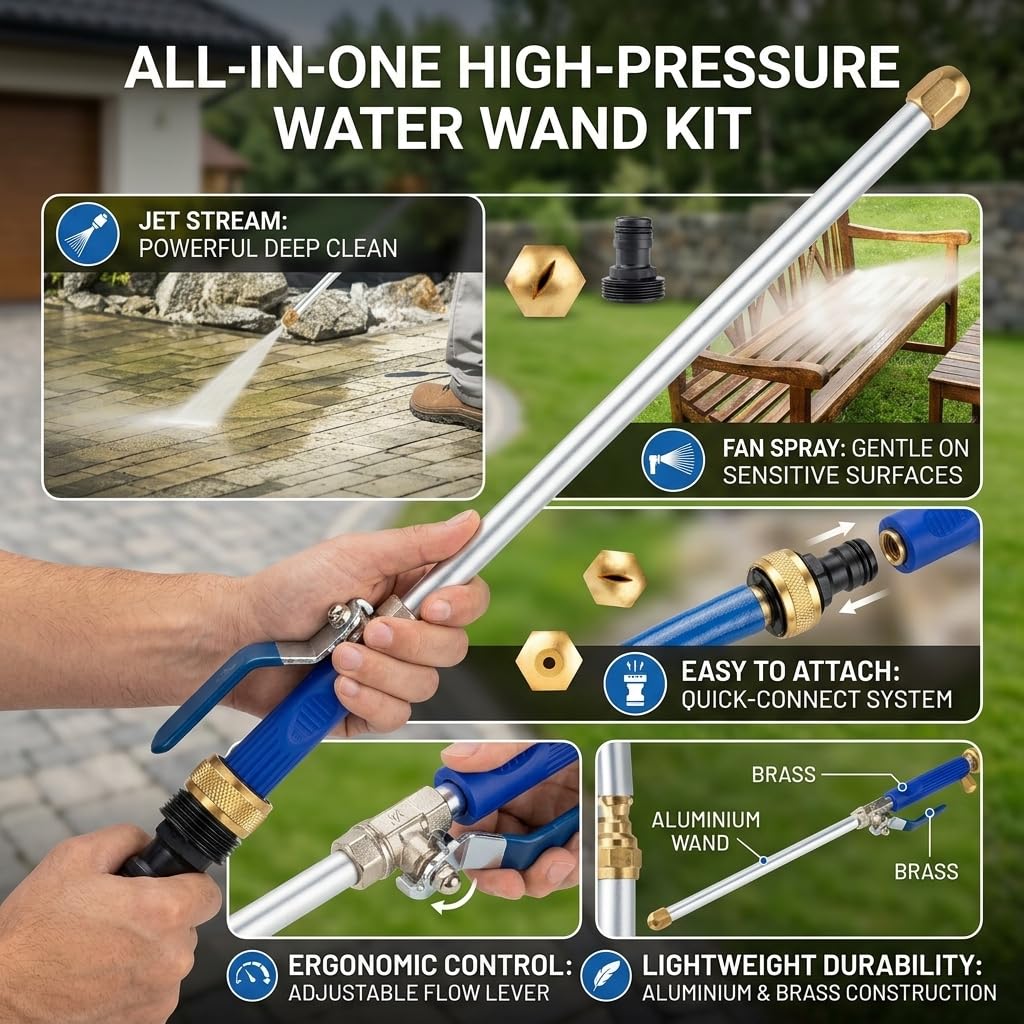 ALL-IN-ONE HIGH-PRESSURE WATER WAND KIT

JET STREAM:
POWERFUL DEEP CLEAN

FAN SPRAY: GENTLE ON SENSITIVE SURFACES

EASY TO ATTACH:
QUICK-CONNECT SYSTEM

BRASS

ALUMINIUM WAND

BRASS

ERGONOMIC CONTROL:
ADJUSTABLE FLOW LEVER

LIGHTWEIGHT DURABILITY:
ALUMINIUM & BRASS CONSTRUCTION