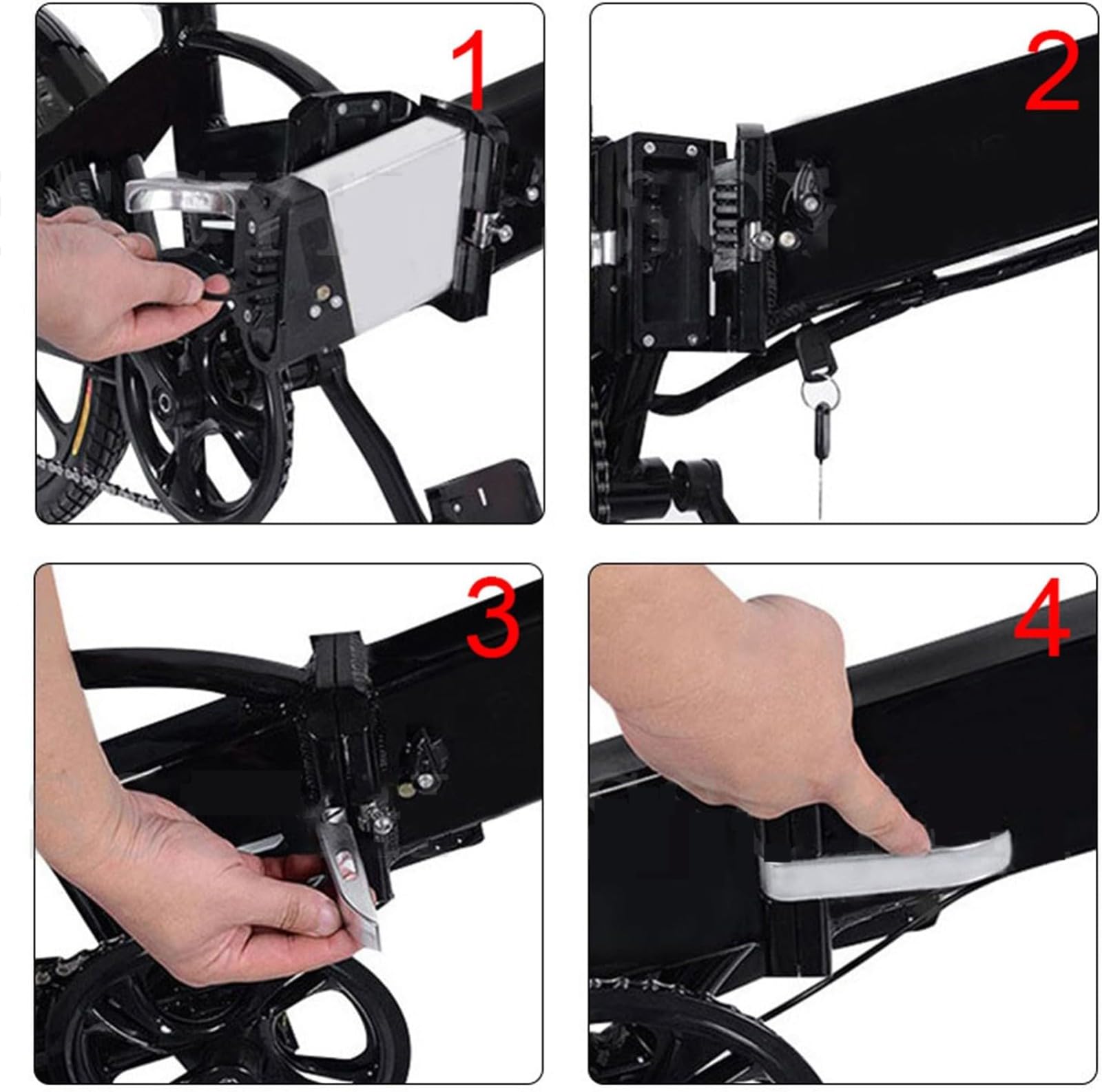 1

2

3

4