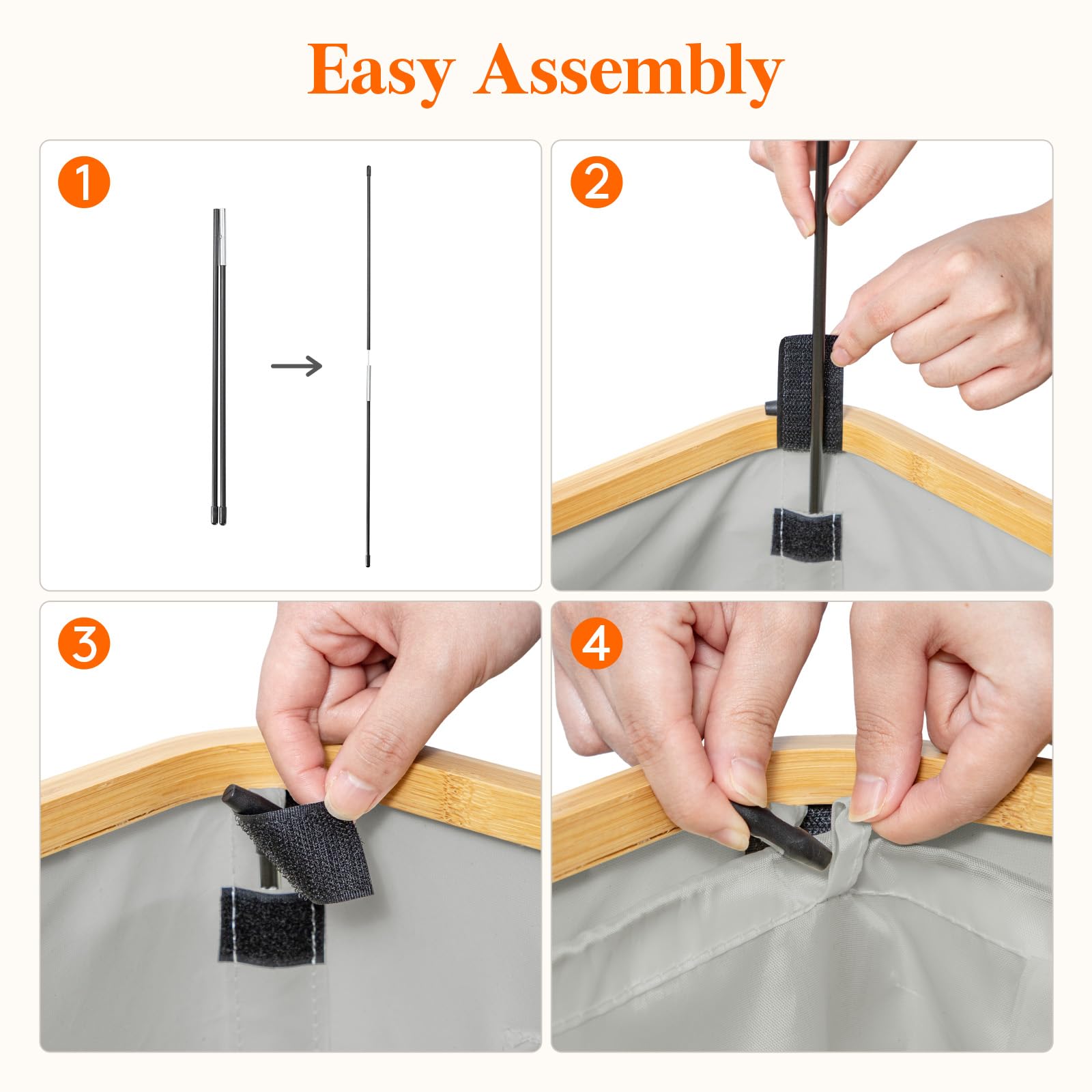 Easy Assembly

1

2

3

4