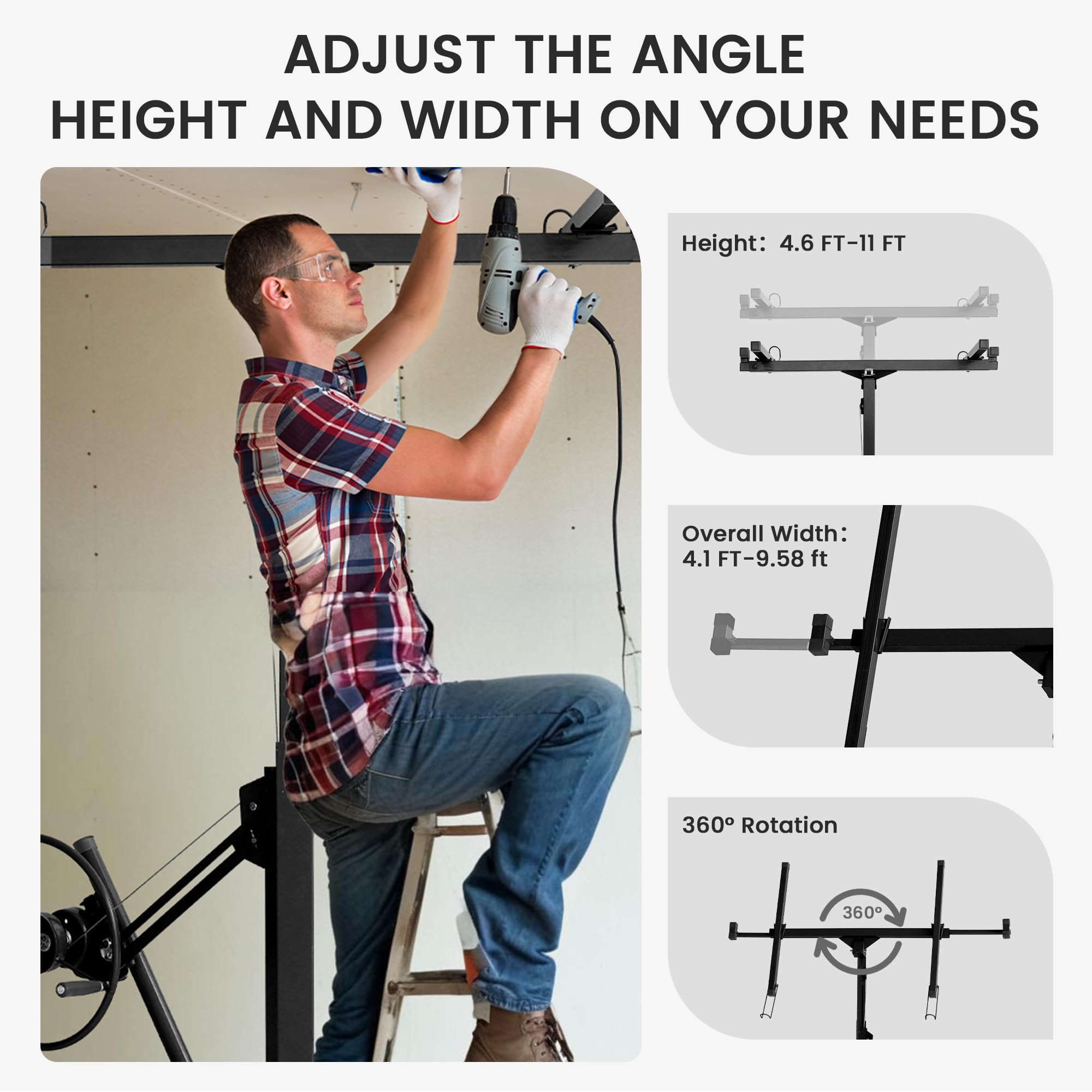 ADJUST THE ANGLE
HEIGHT AND WIDTH ON YOUR NEEDS

Height: 4.6 FT-11 FT

Overall Width:
4.1 FT-9.58 ft

360° Rotation

360°