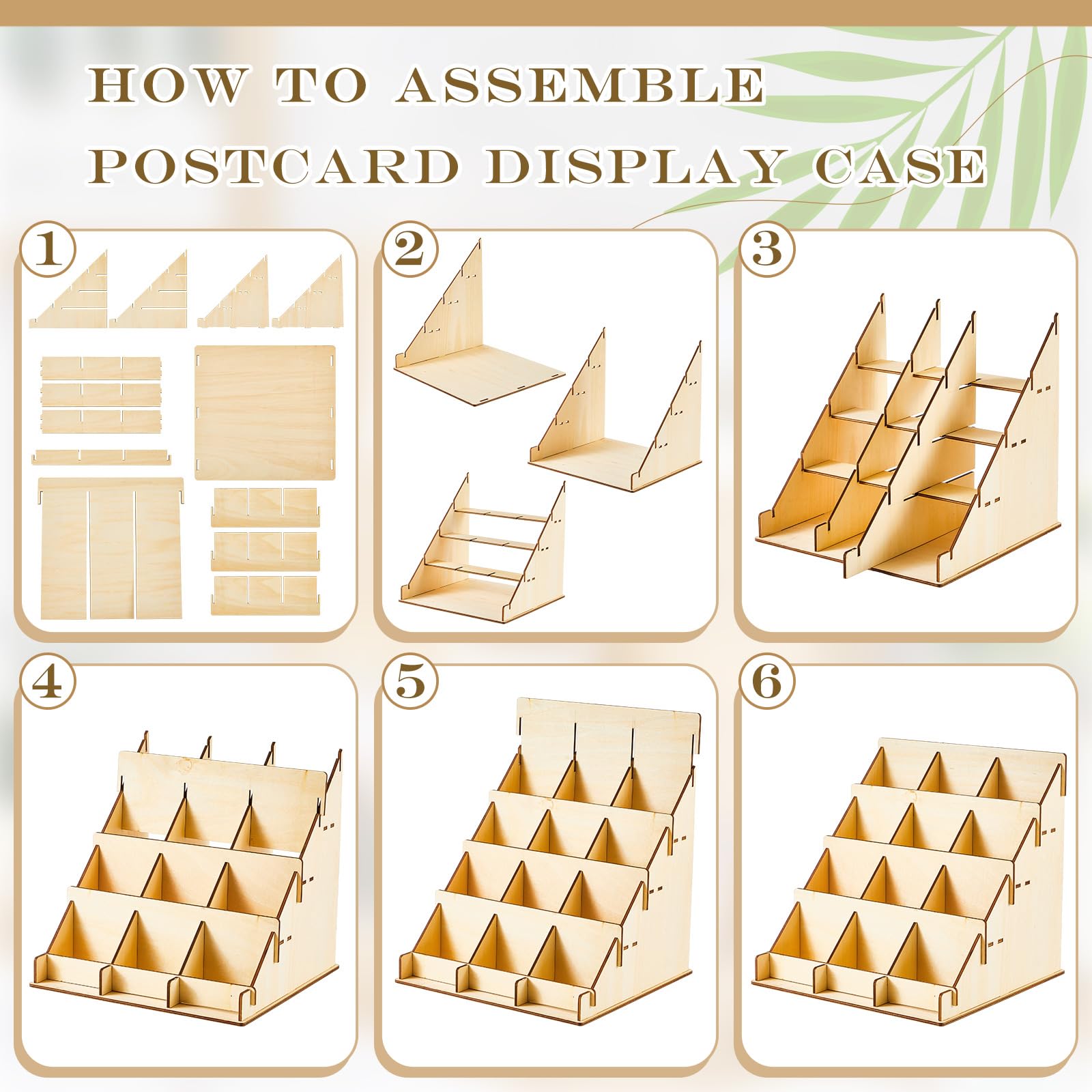 HOW TO ASSEMBLE
POSTCARD DISPLAY CASE

1

2

3

4

5

6