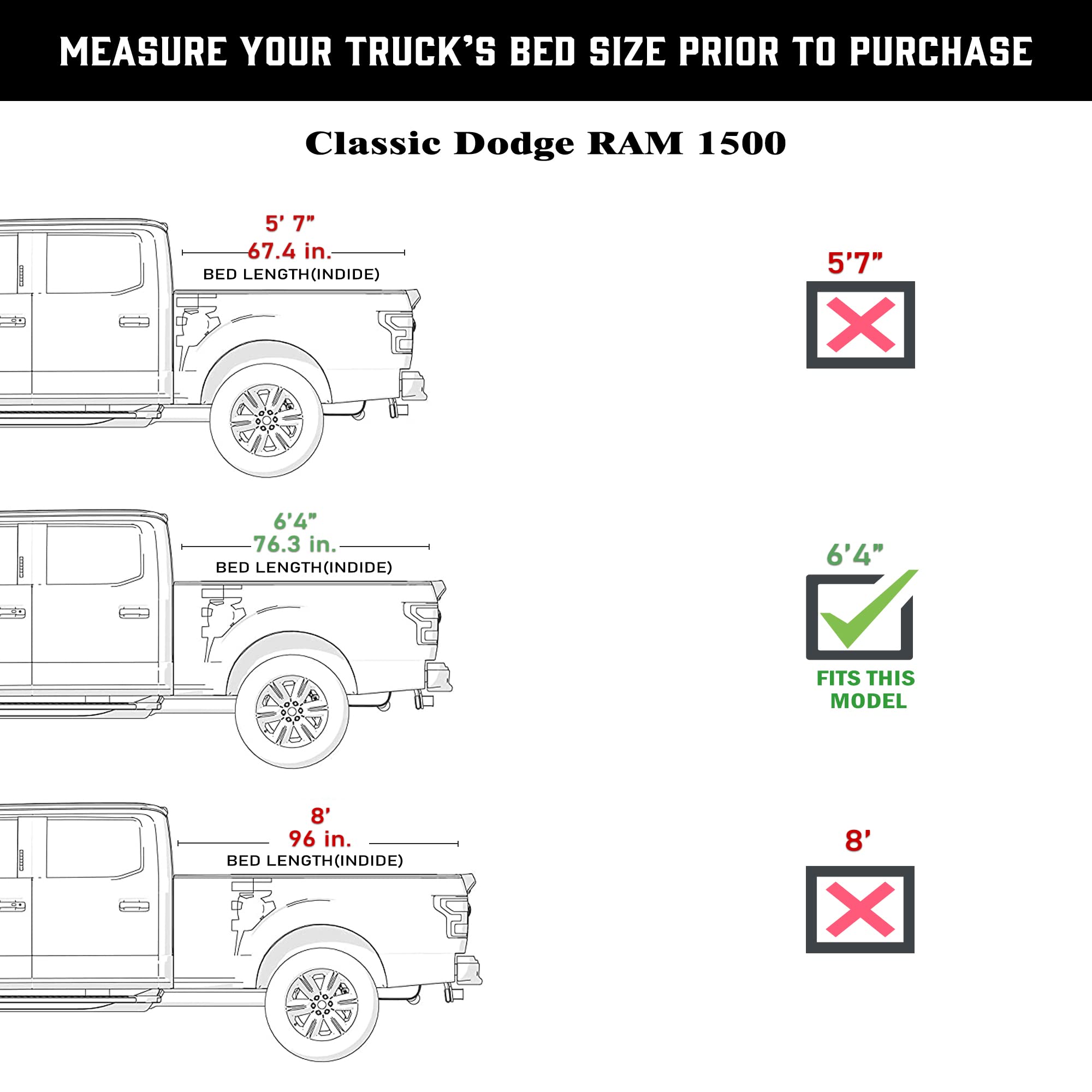 MEASURE YOUR TRUCK'S BED SIZE PRIOR TO PURCHASE

Classic Dodge RAM 1500

5' 7"
67.4 in.
BED LENGTH(INDIDE)

5'7"

6'4"
76.3 in.
BED LENGTH(INDIDE)

6'4"

FITS THIS MODEL

8'
96 in.
BED LENGTH(INDIDE)

8'