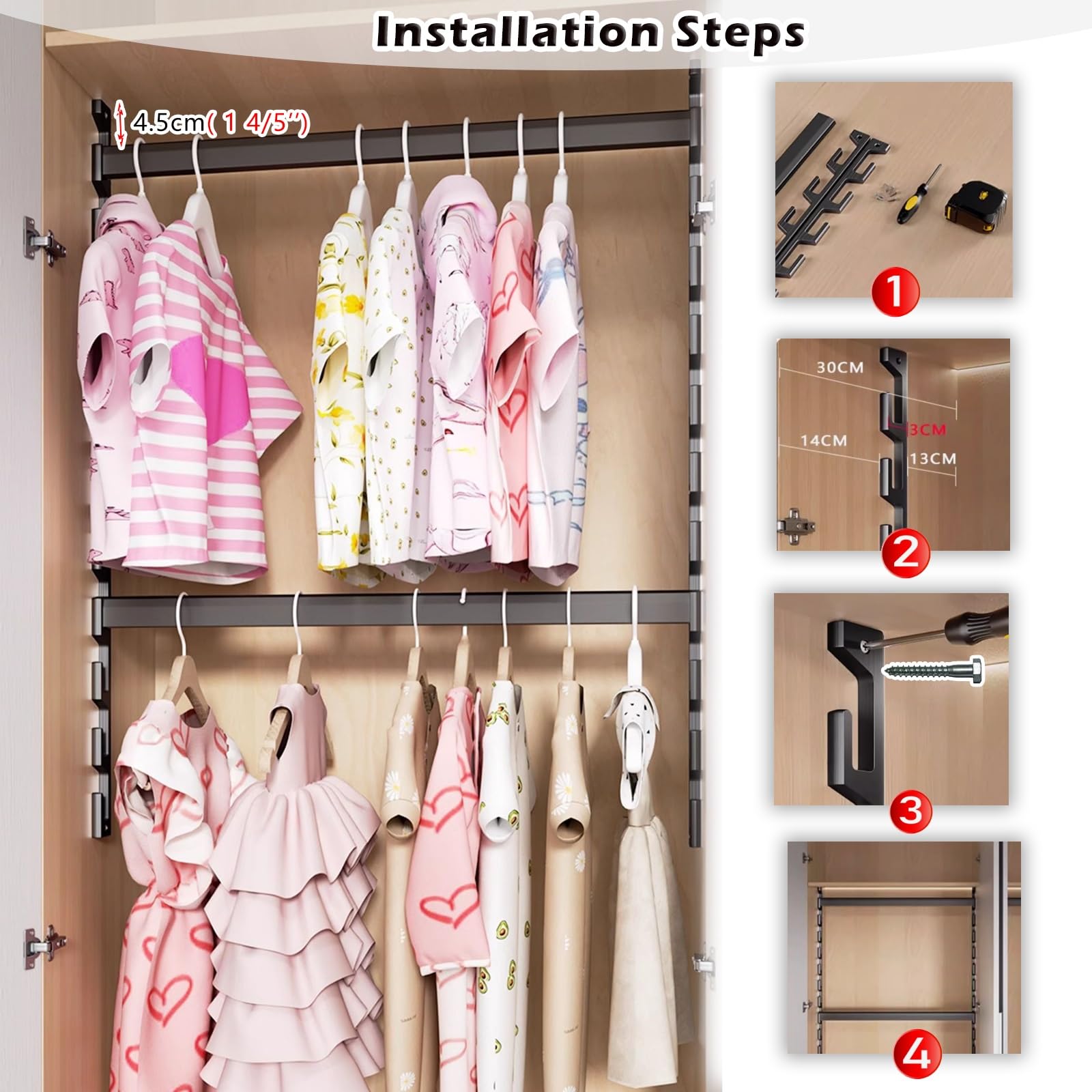 Installation Steps

4.5cm( 1 4/5")

1

30CM
3CM
14CM
13CM

2

3

4