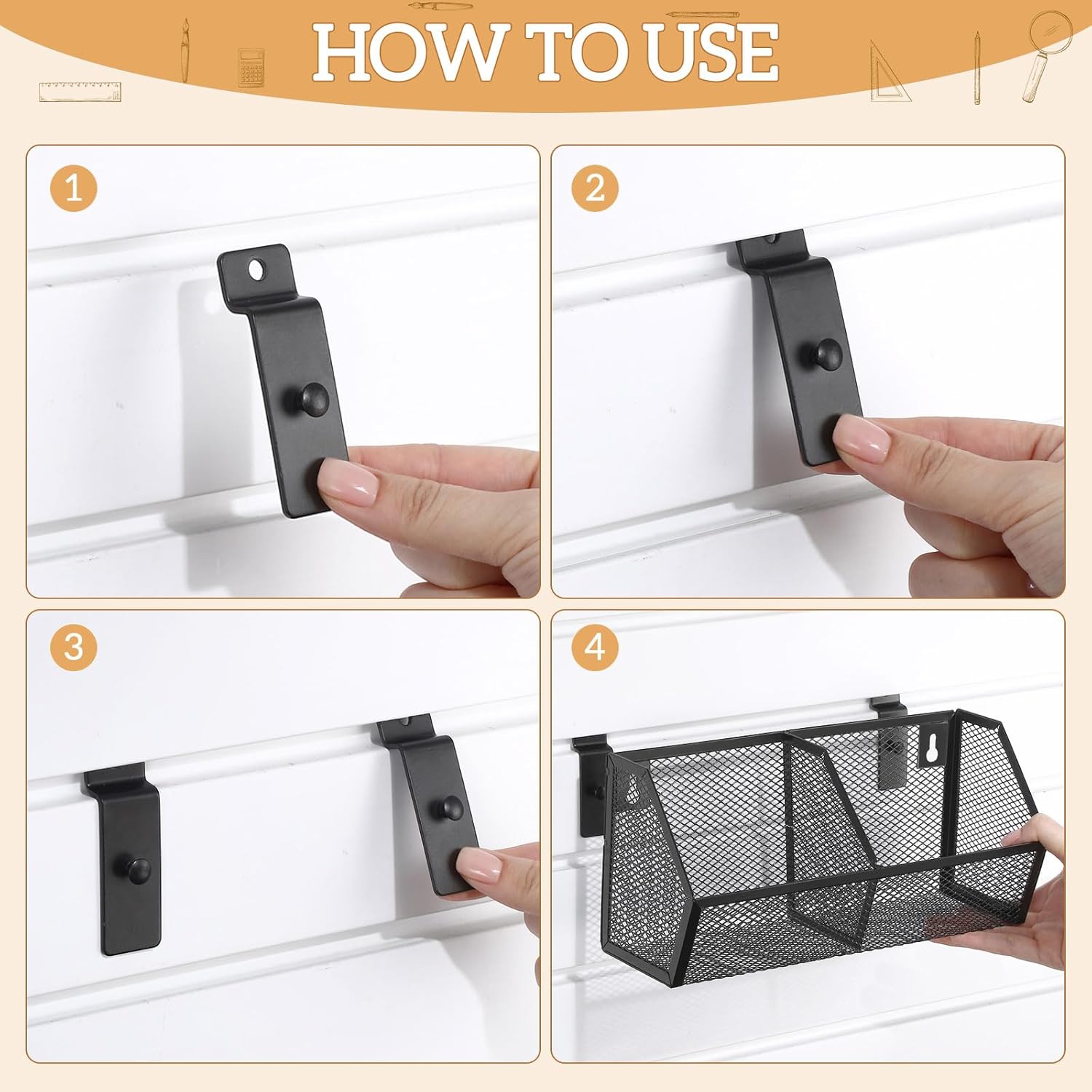 HOW TO USE

1

2

3

4