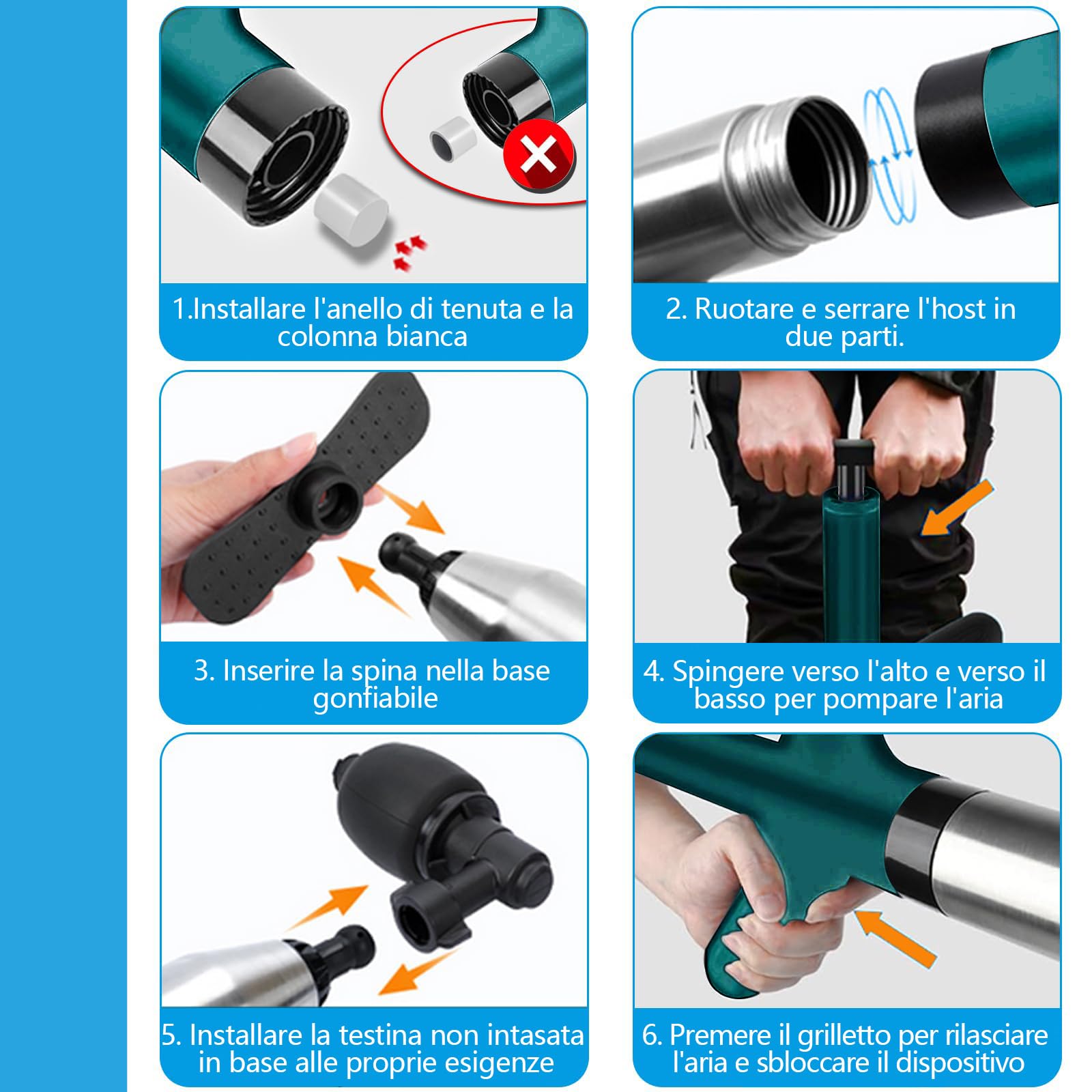 1.Installare l'anello di tenuta e la colonna bianca

2. Ruotare e serrare l'host in due parti.

3. Inserire la spina nella base gonfiabile

4. Spingere verso l'alto e verso il basso per pompare l'aria

5. Installare la testina non intasata in base alle proprie esigenze

6. Premere il grilletto per rilasciare l'aria e sbloccare il dispositivo