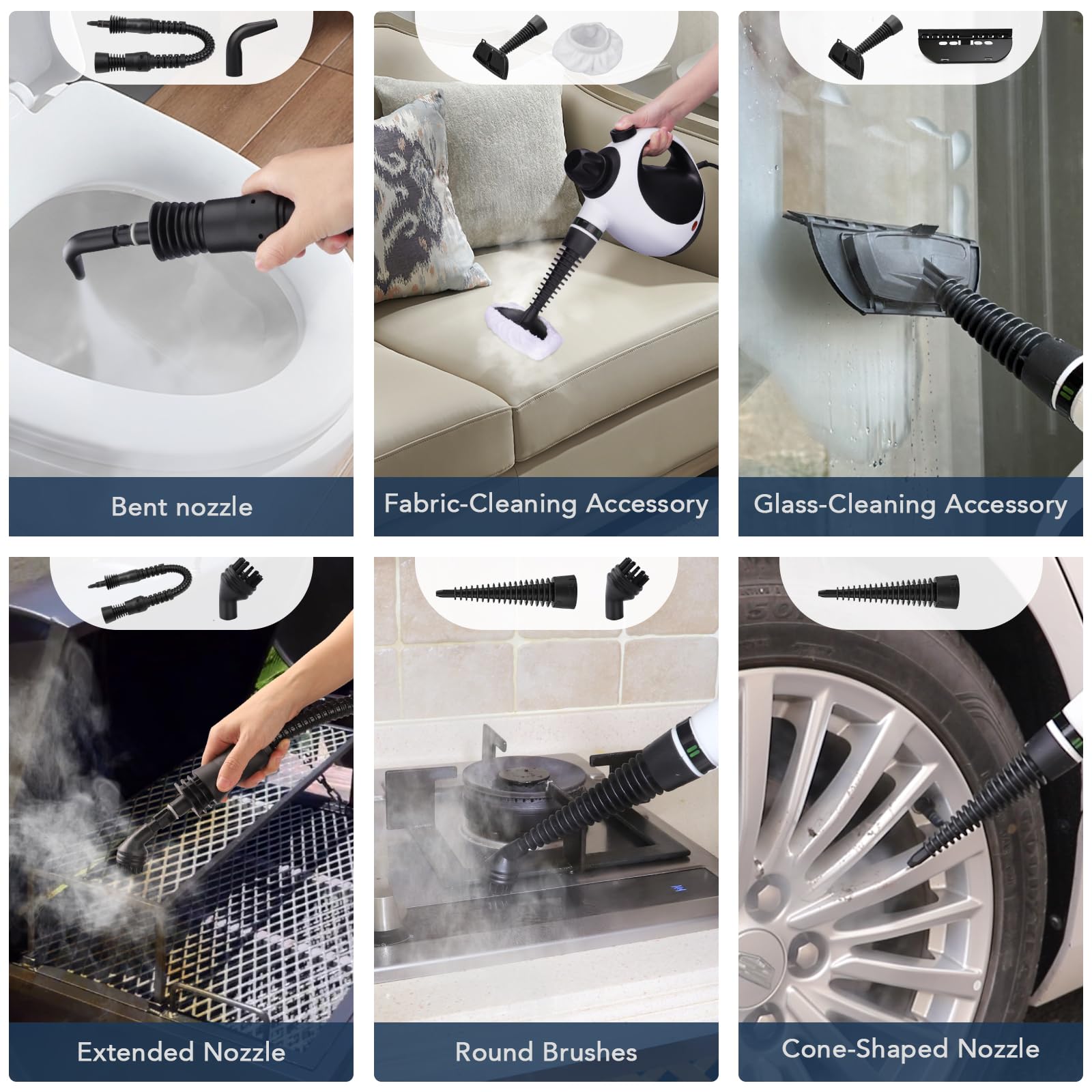 Bent nozzle

Fabric-Cleaning Accessory

Glass-Cleaning Accessory

Extended Nozzle

Round Brushes

Cone-Shaped Nozzle