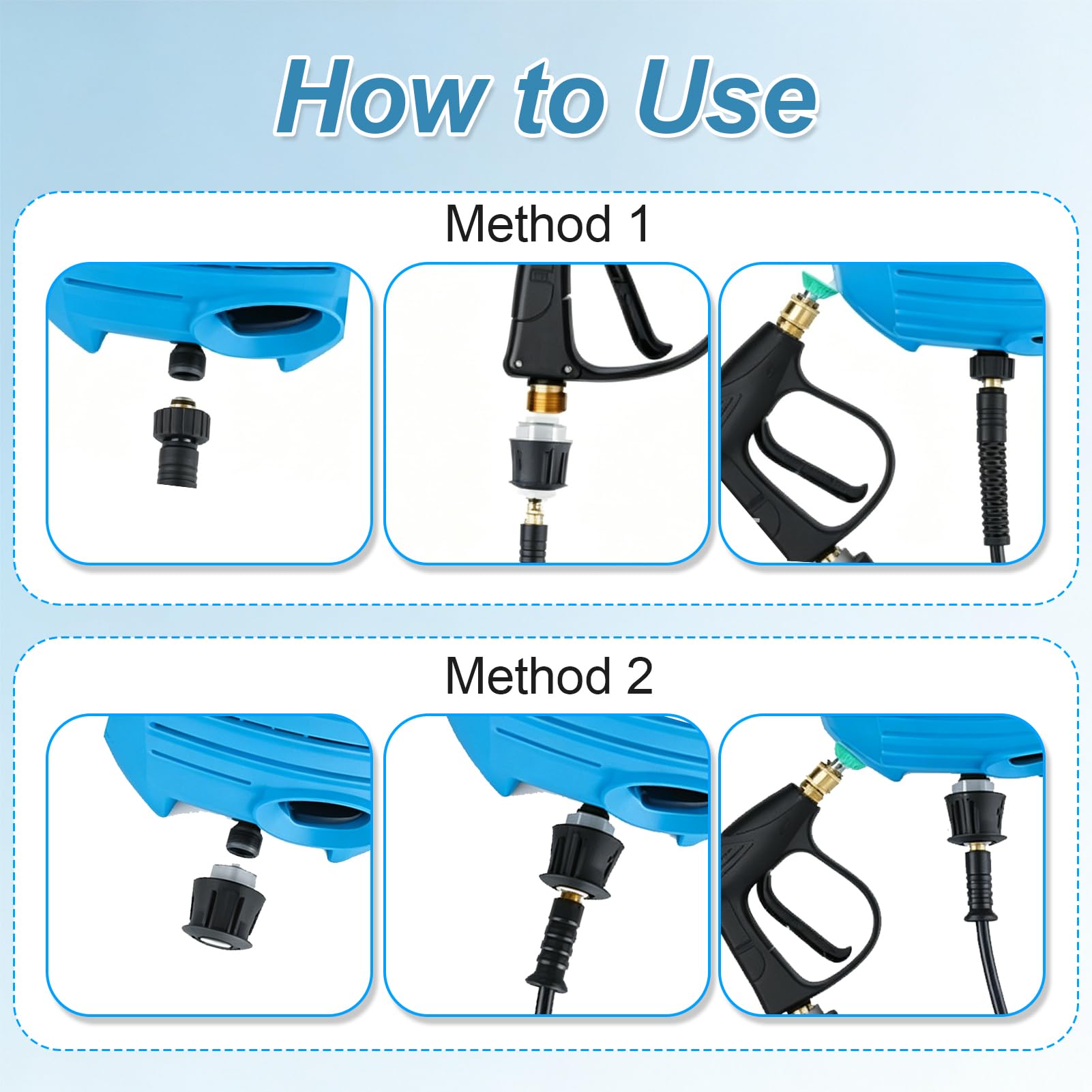 How to Use

Method 1

Method 2