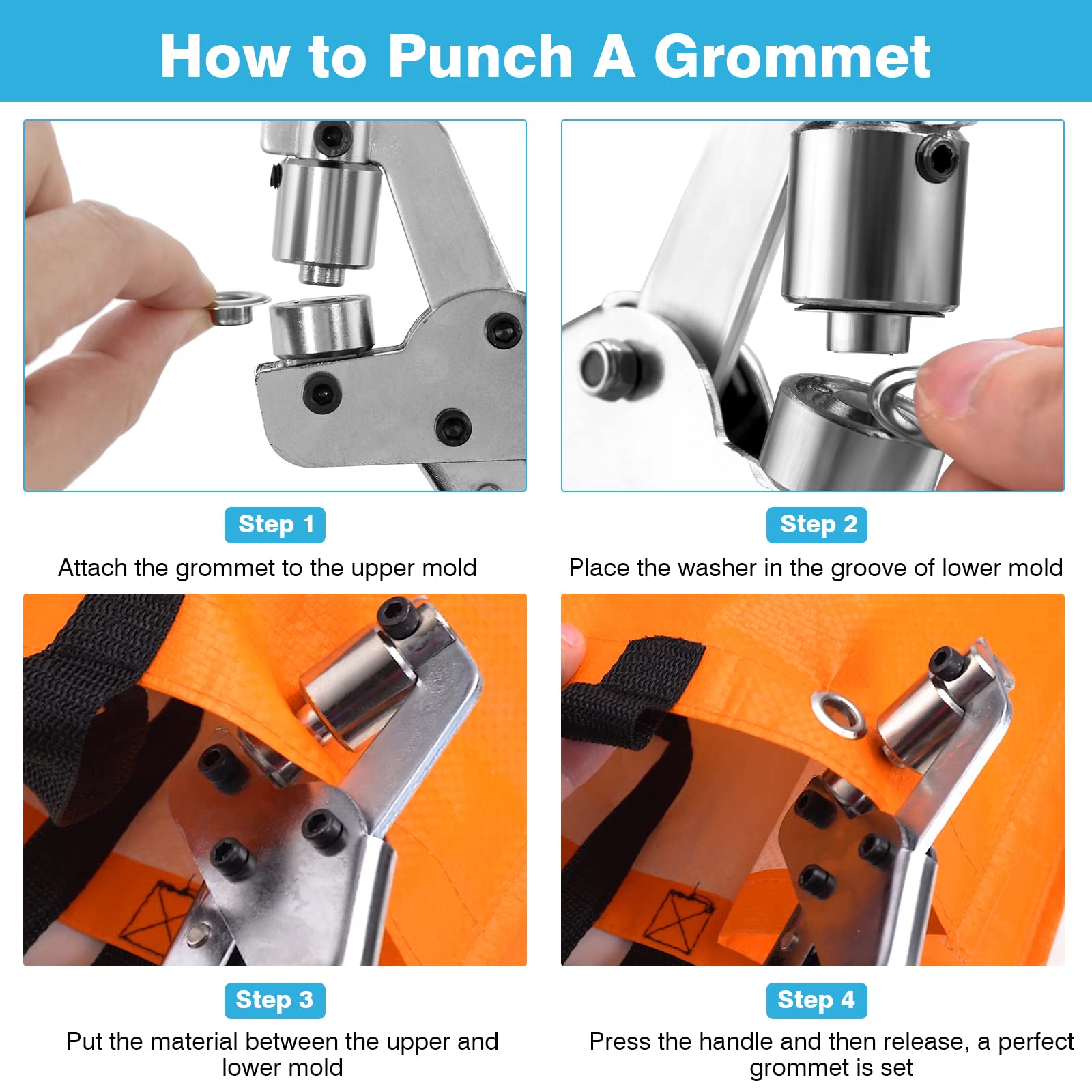 How to Punch A Grommet

Step 1

Attach the grommet to the upper mold

Step 2

Place the washer in the groove of lower mold

Step 3

Put the material between the upper and lower mold

Step 4

Press the handle and then release, a perfect grommet is set