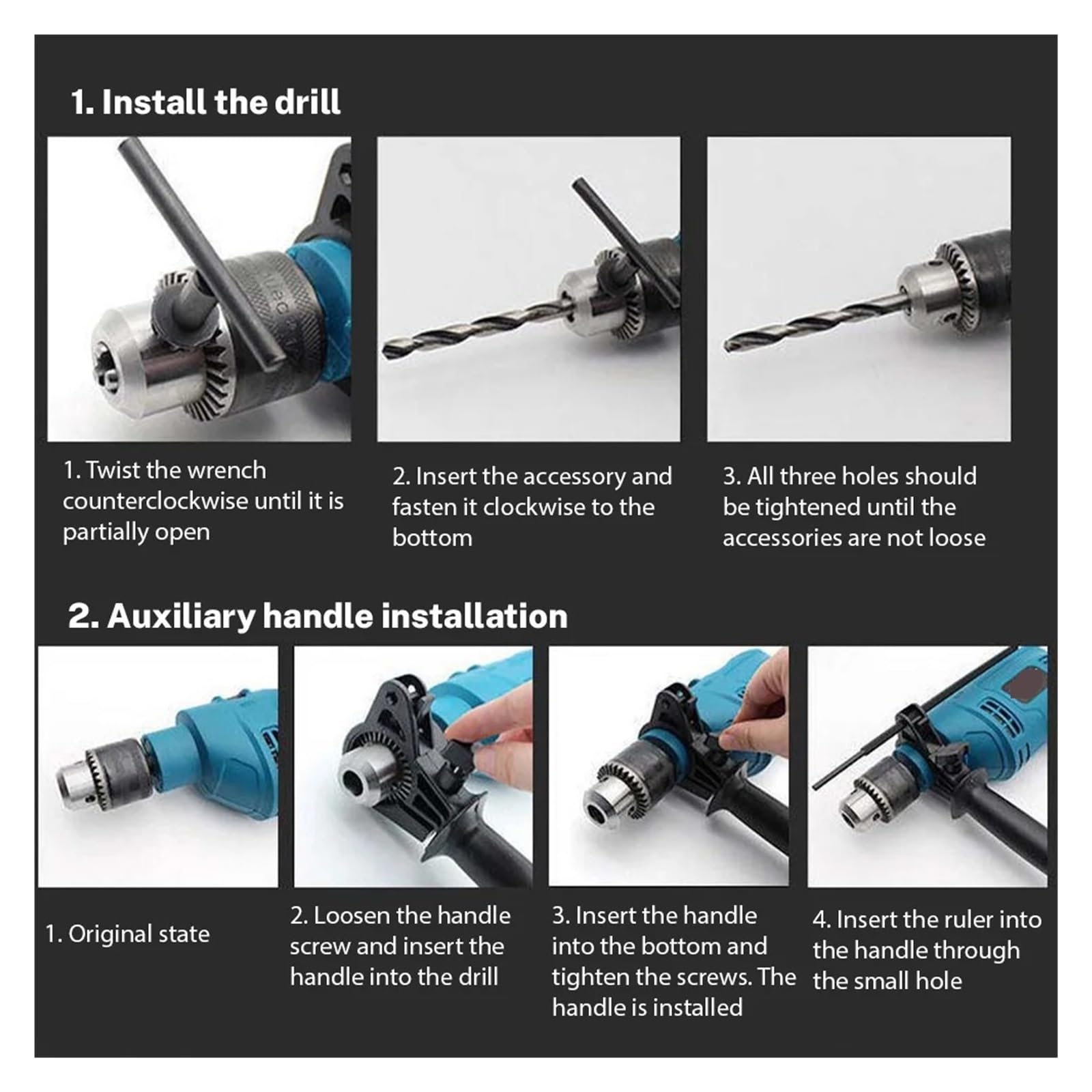 1. Install the drill

1. Twist the wrench counterclockwise until it is partially open

2. Insert the accessory and fasten it clockwise to the bottom

3. All three holes should be tightened until the accessories are not loose

2. Auxiliary handle installation

1. Original state

2. Loosen the handle screw and insert the handle into the drill

3. Insert the handle into the bottom and tighten the screws. The handle is installed

4. Insert the ruler into the handle through the small hole