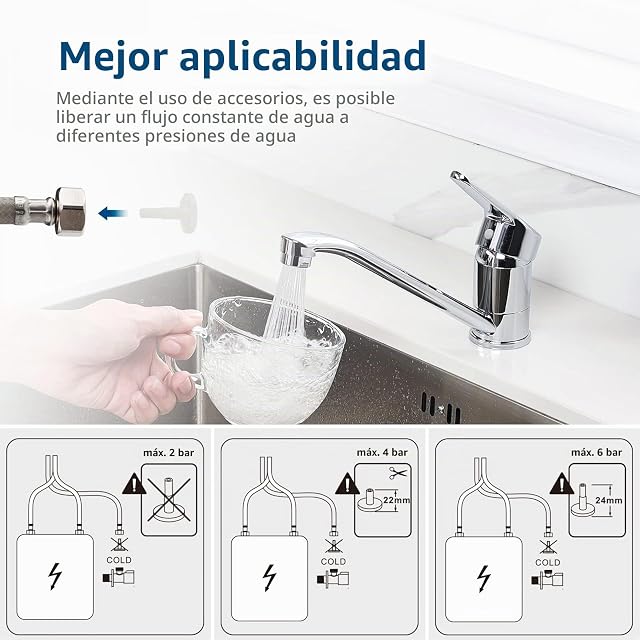 Mejor aplicabilidad

Mediante el uso de accesorios, es posible liberar un flujo constante de agua a diferentes presiones de agua

máx. 2 bar

COLD

máx. 4 bar

22mm

COLD

máx. 6 bar

24mm

COLD