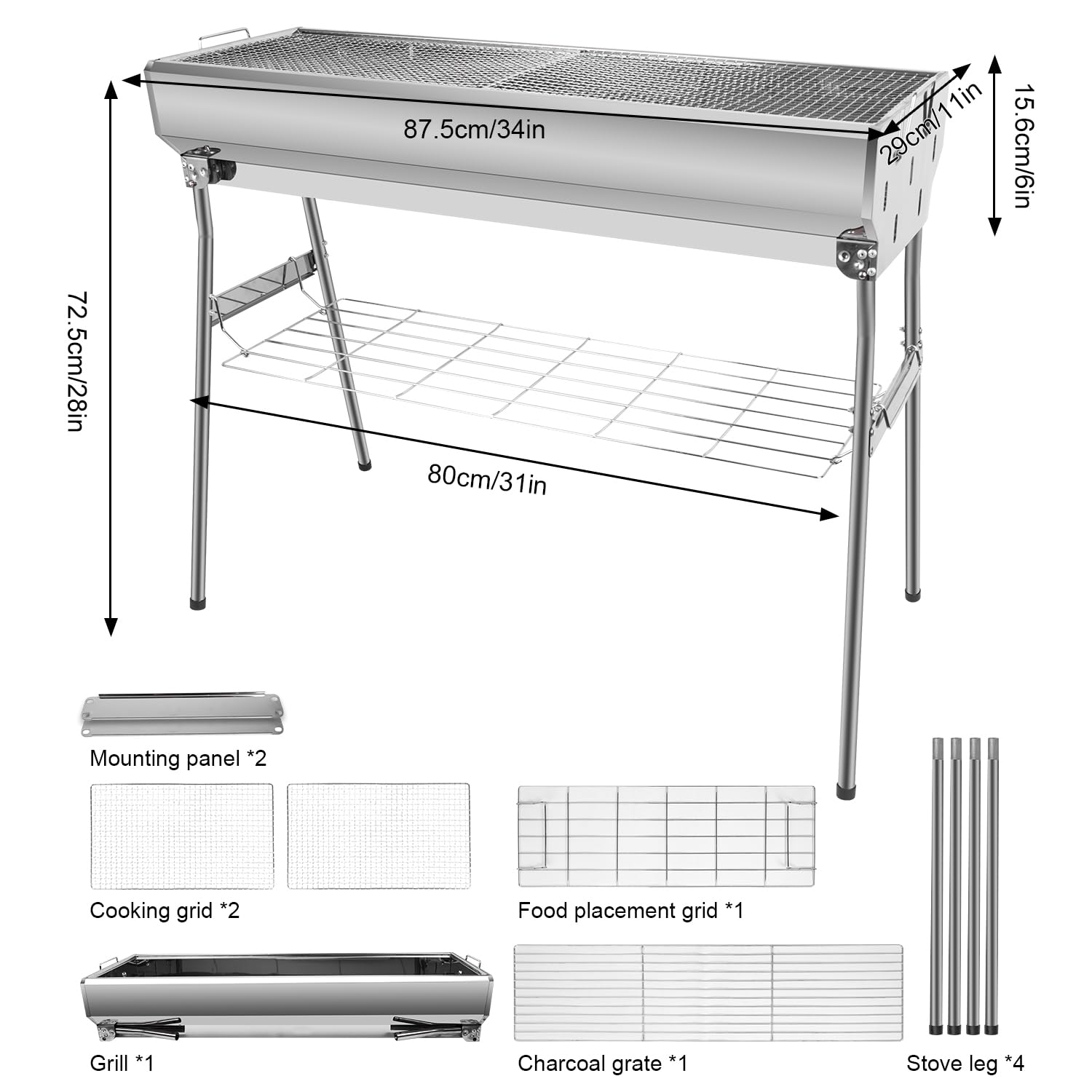 87.5cm/34in

29cm/11in

15.6cm/6in

72.5cm/28in

80cm/31in

Mounting panel *2

Cooking grid *2

Food placement grid *1

Grill *1

Charcoal grate *1

Stove leg *4