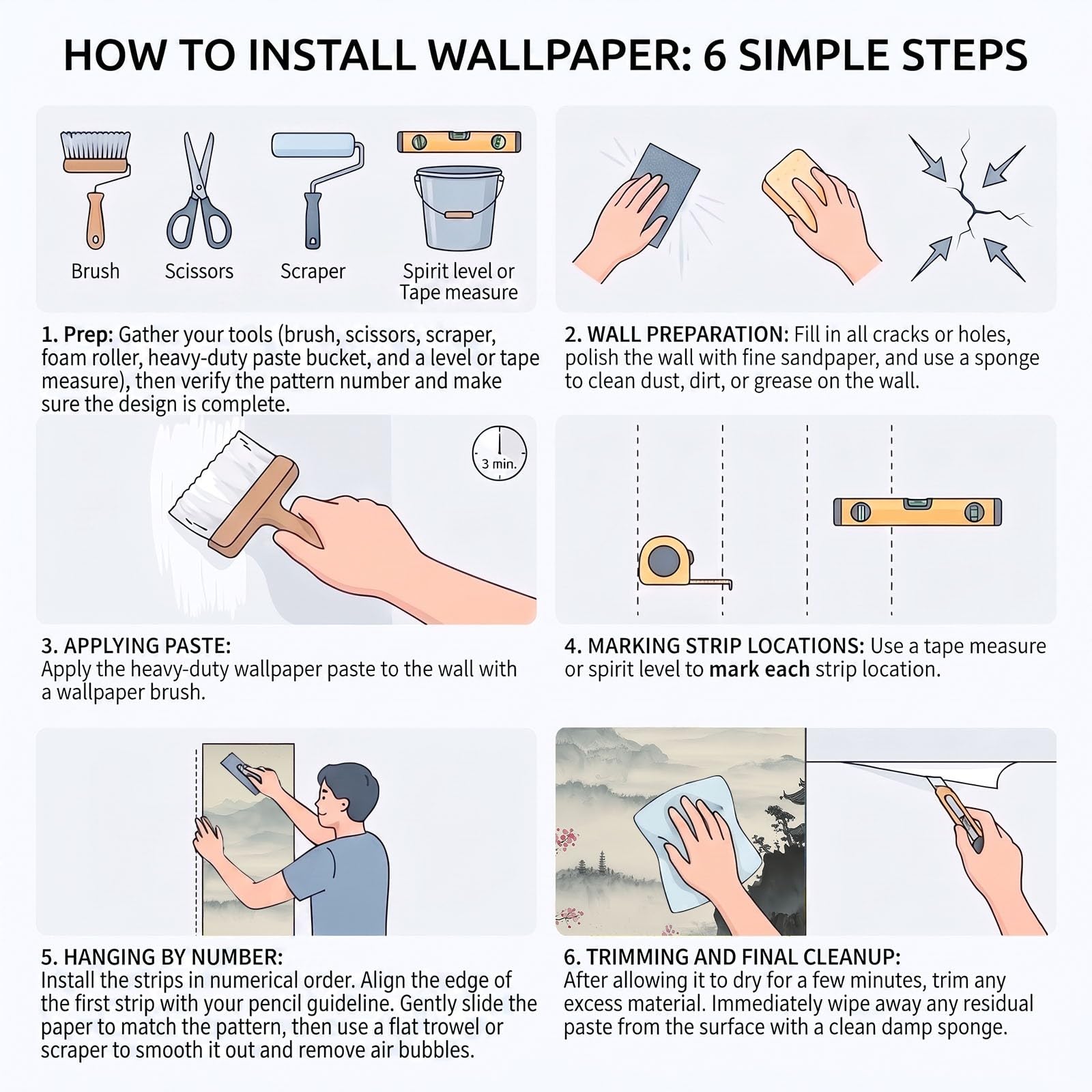 HOW TO INSTALL WALLPAPER: 6 SIMPLE STEPS

Brush Scissors Scraper Spirit level or Tape measure

1. Prep: Gather your tools (brush, scissors, scraper, foam roller, heavy-duty paste bucket, and a level or tape measure), then verify the pattern number and make sure the design is complete.

2. WALL PREPARATION: Fill in all cracks or holes, polish the wall with fine sandpaper, and use a sponge to clean dust, dirt, or grease on the wall.

3 min.

3. APPLYING PASTE:
Apply the heavy-duty wallpaper paste to the wall with a wallpaper brush.

4. MARKING STRIP LOCATIONS: Use a tape measure or spirit level to mark each strip location.

5. HANGING BY NUMBER:
Install the strips in numerical order. Align the edge of the first strip with your pencil guideline. Gently slide the paper to match the pattern, then use a flat trowel or scraper to smooth it out and remove air bubbles.

6. TRIMMING AND FINAL CLEANUP:
After allowing it to dry for a few minutes, trim any excess material. Immediately wipe away any residual paste from the surface with a clean damp sponge.