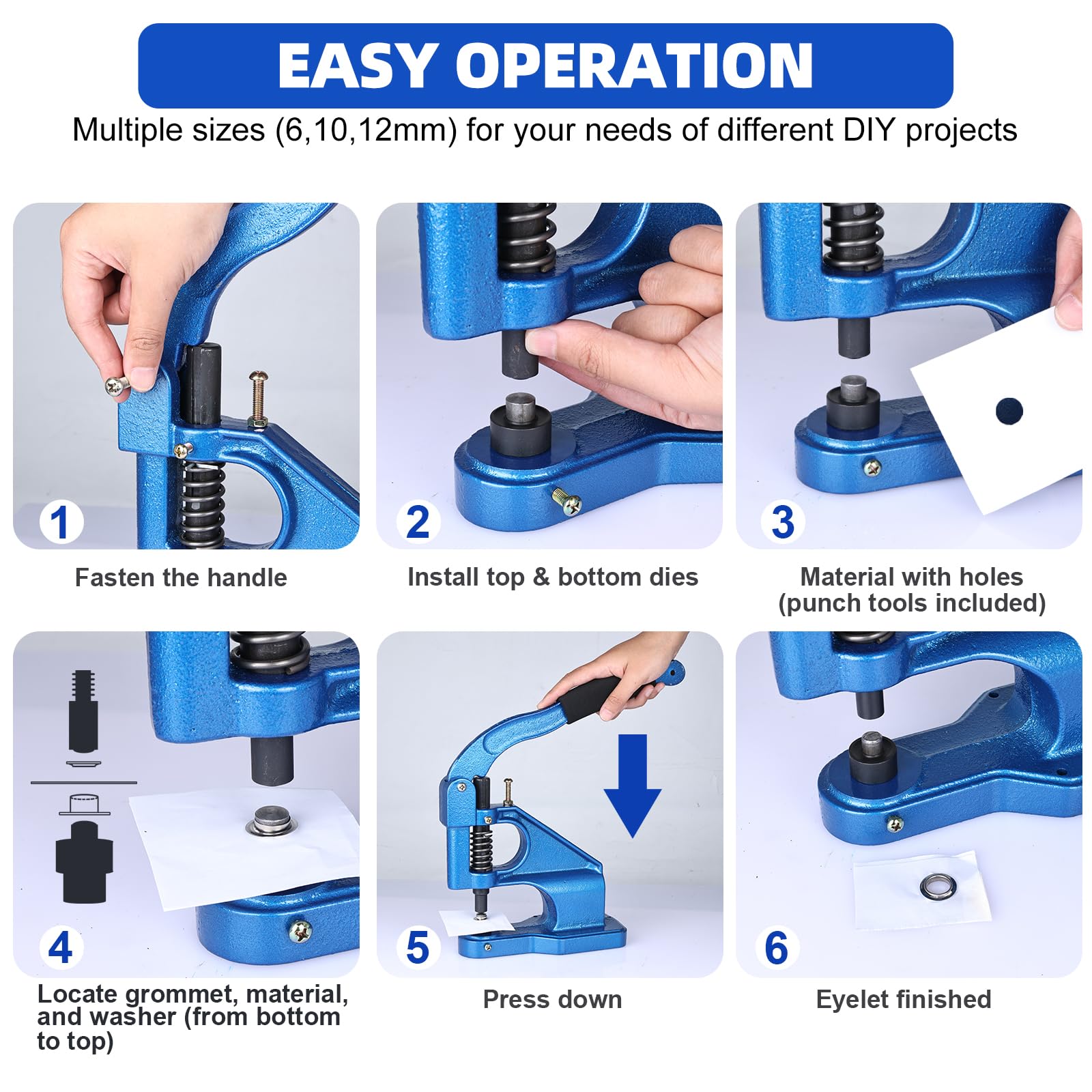 EASY OPERATION

Multiple sizes (6,10,12mm) for your needs of different DIY projects

1

Fasten the handle

2

Install top & bottom dies

3

Material with holes (punch tools included)

4

Locate grommet, material, and washer (from bottom to top)

5

Press down

6

Eyelet finished