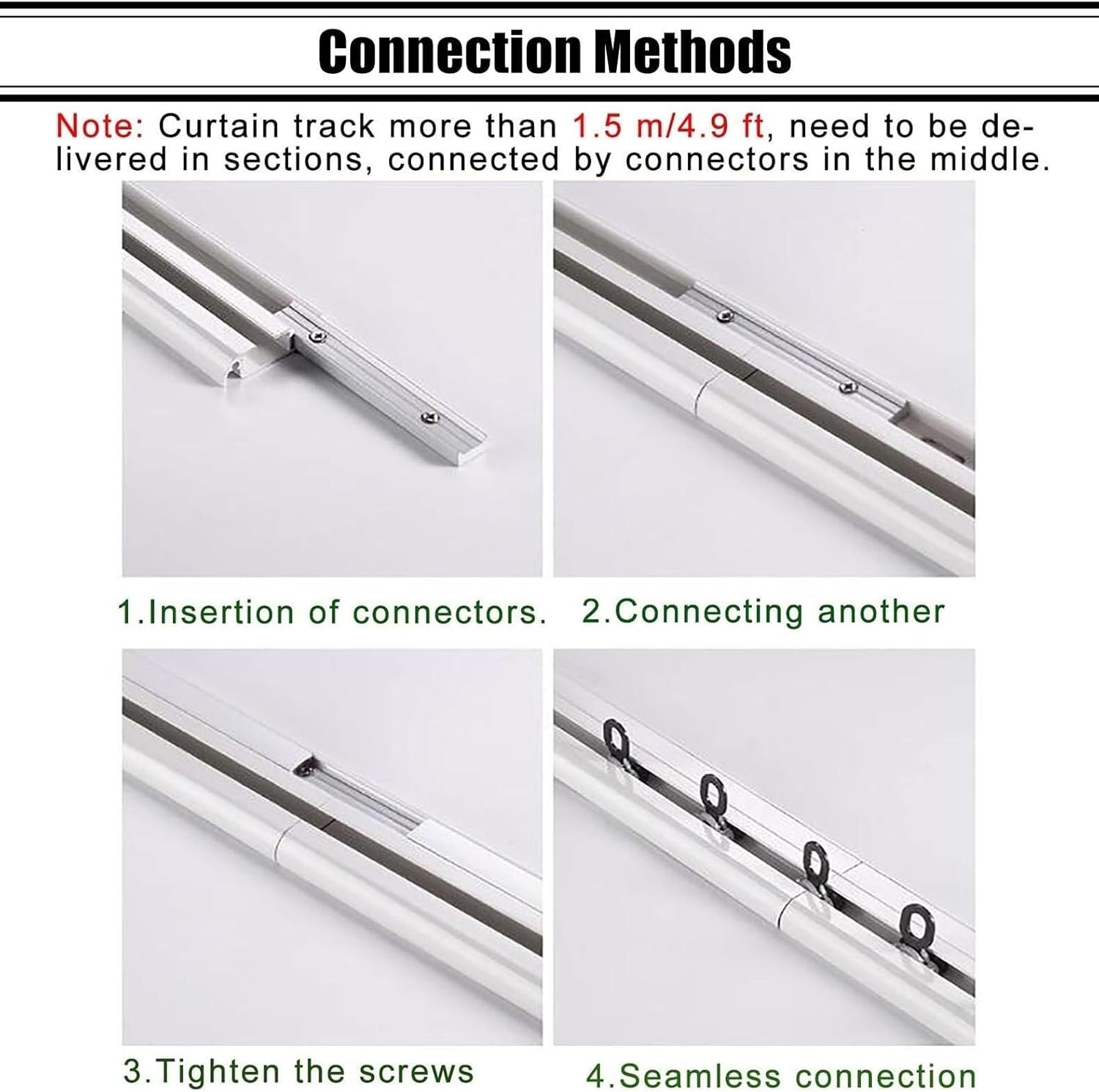 Connection Methods

Note: Curtain track more than 1.5 m/4.9 ft, need to be delivered in sections, connected by connectors in the middle.

1.Insertion of connectors.

2.Connecting another

3.Tighten the screws

4.Seamless connection