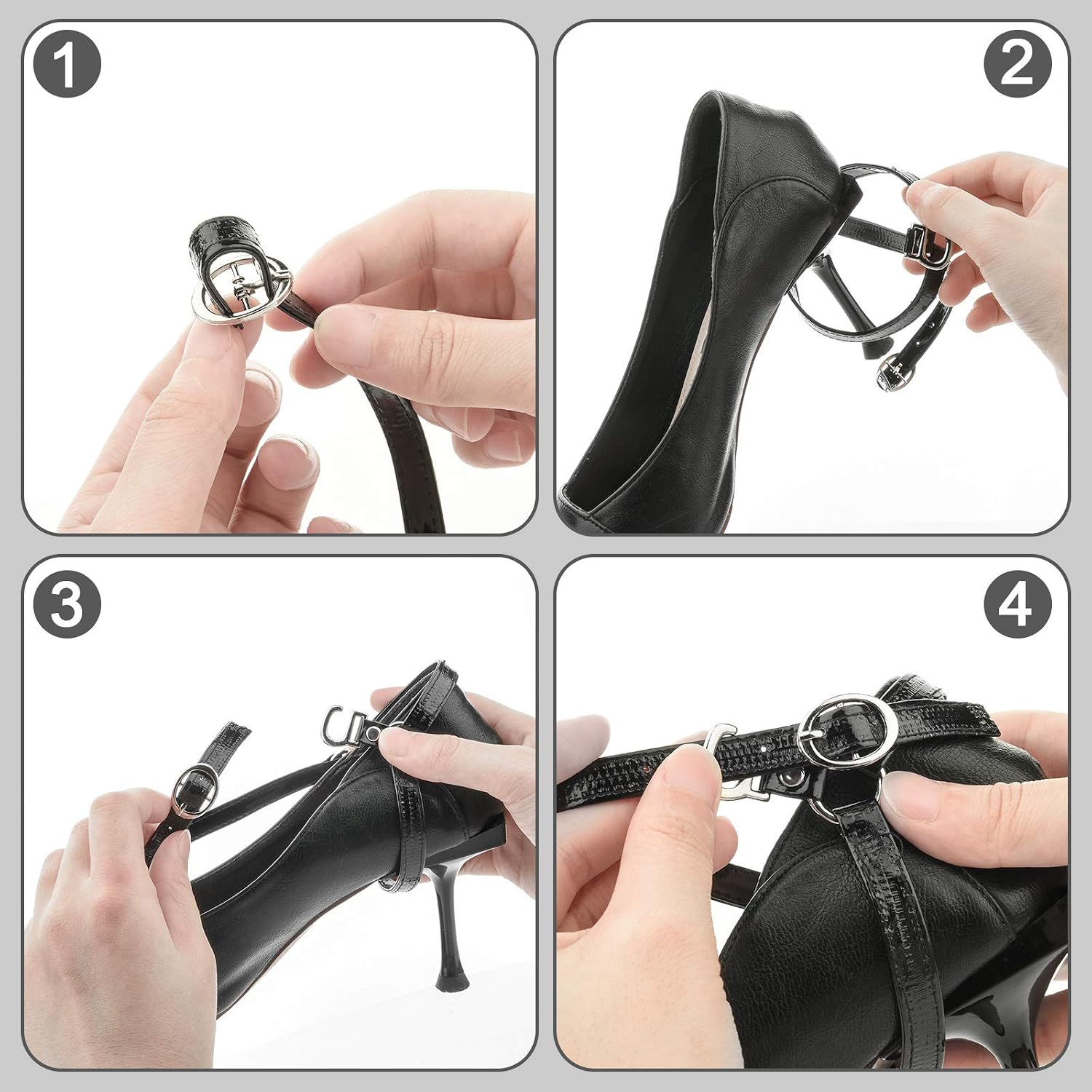 1

2

3

4