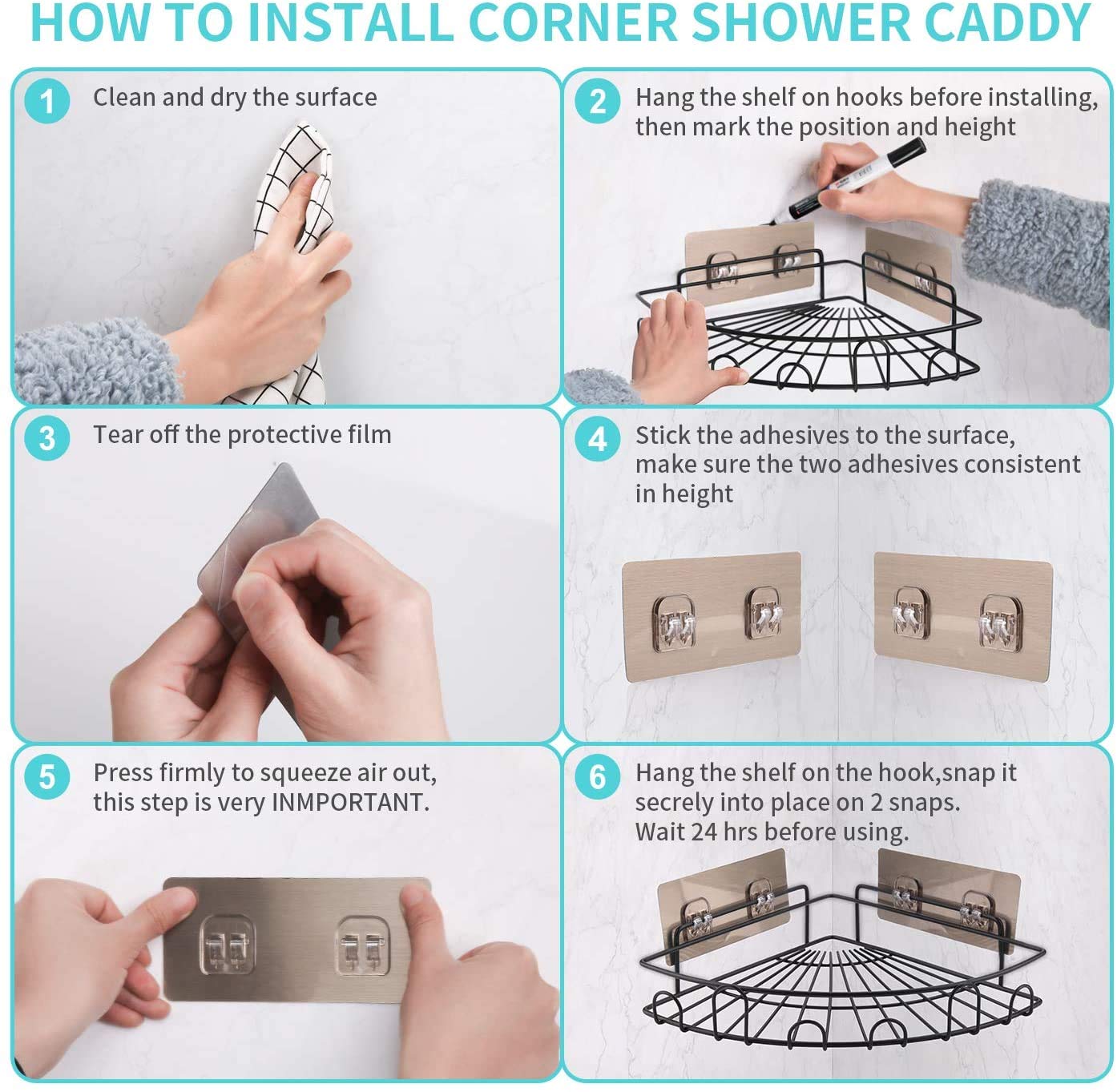 HOW TO INSTALL CORNER SHOWER CADDY

1 Clean and dry the surface

2 Hang the shelf on hooks before installing, then mark the position and height

3 Tear off the protective film

4 Stick the adhesives to the surface, make sure the two adhesives consistent in height

5 Press firmly to squeeze air out, this step is very INMPORTANT.

6 Hang the shelf on the hook,snap it secrely into place on 2 snaps. Wait 24 hrs before using.