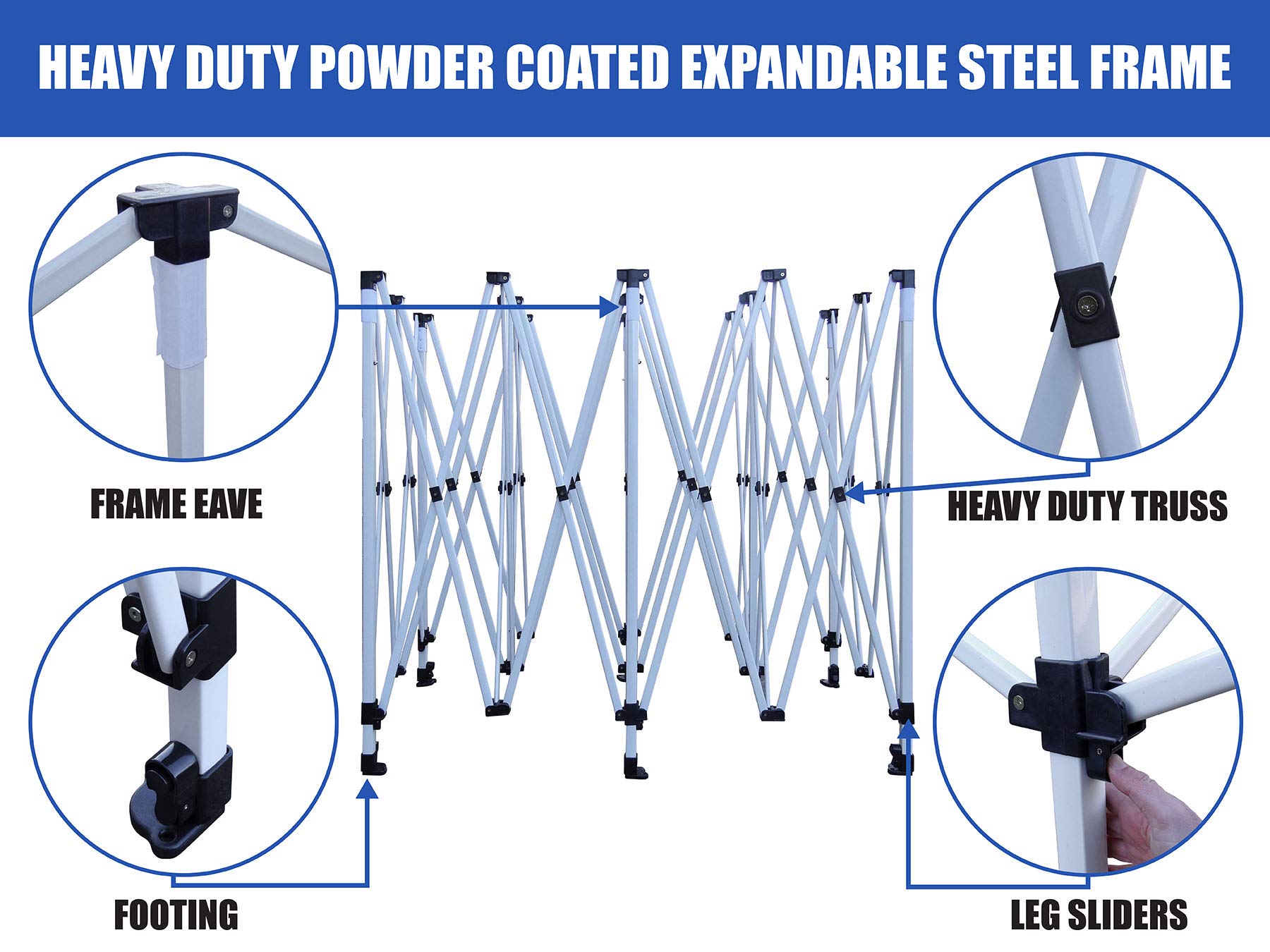 HEAVY DUTY POWDER COATED EXPANDABLE STEEL FRAME

FRAME EAVE

HEAVY DUTY TRUSS

FOOTING

LEG SLIDERS