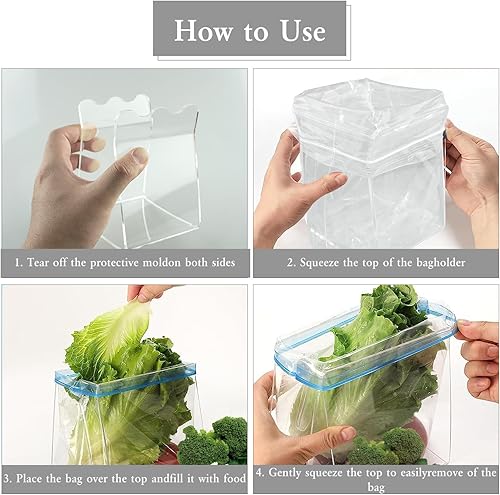 How to Use

1. Tear off the protective moldon both sides

2. Squeeze the top of the bagholder

3. Place the bag over the top andfill it with food

4. Gently squeeze the top to easilyremove of the bag