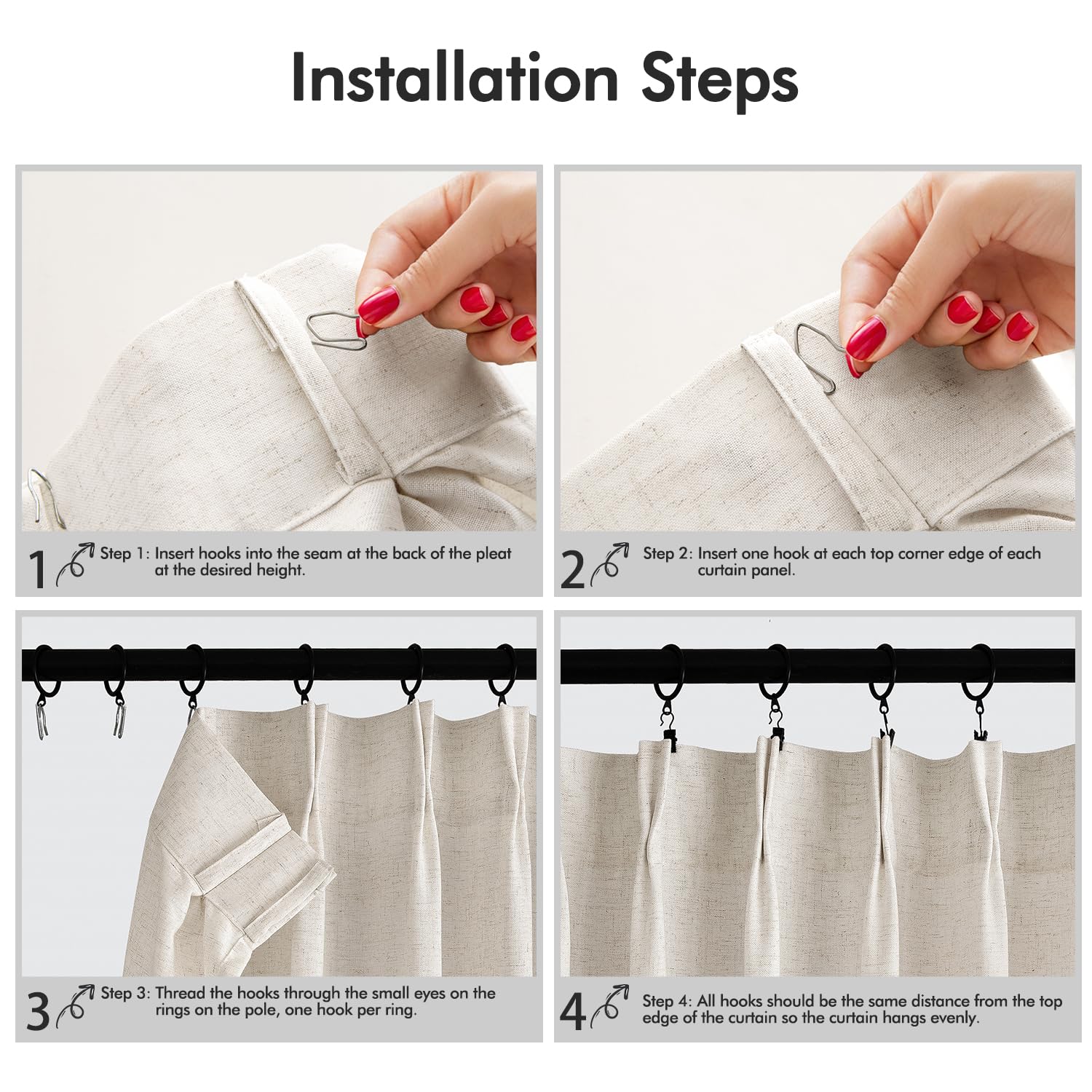 Installation Steps

1 Step 1: Insert hooks into the seam at the back of the pleat at the desired height.

2 Step 2: Insert one hook at each top corner edge of each curtain panel.

3 Step 3: Thread the hooks through the small eyes on the rings on the pole, one hook per ring.

4 Step 4: All hooks should be the same distance from the top edge of the curtain so the curtain hangs evenly.