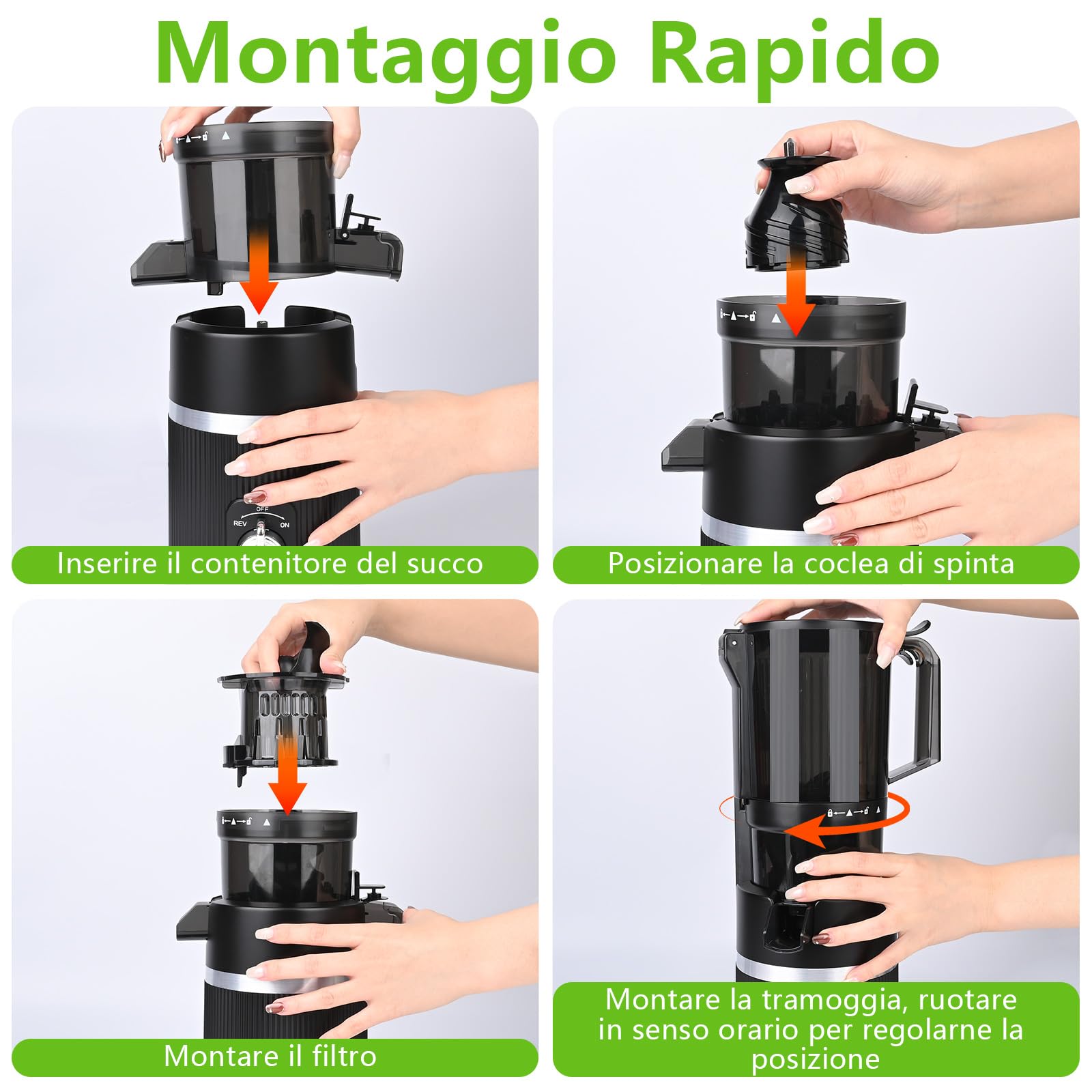 Montaggio Rapido

OFF
REV
ON

Inserire il contenitore del succo

Posizionare la coclea di spinta

Montare il filtro

Montare la tramoggia, ruotare in senso orario per regolarne la posizione