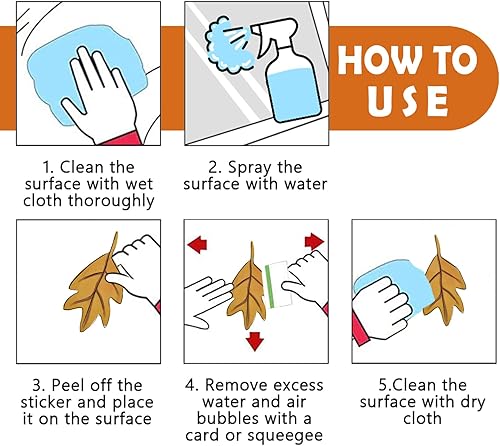 HOW TO USE

1. Clean the surface with wet cloth thoroughly

2. Spray the surface with water

3. Peel off the sticker and place it on the surface

4. Remove excess water and air bubbles with a card or squeegee

5.Clean the surface with dry cloth