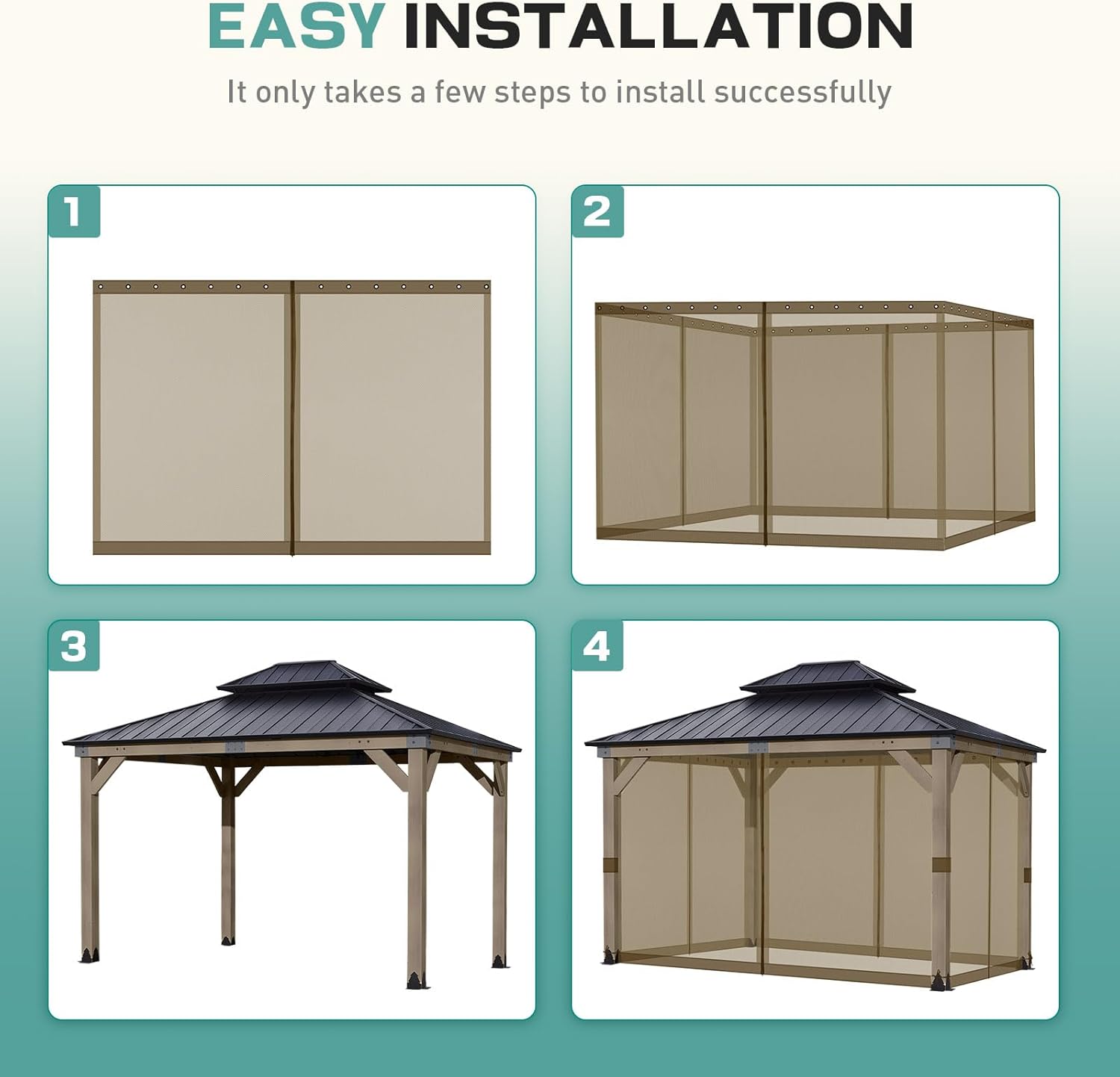 EASY INSTALLATION

It only takes a few steps to install successfully

1

2

3

4