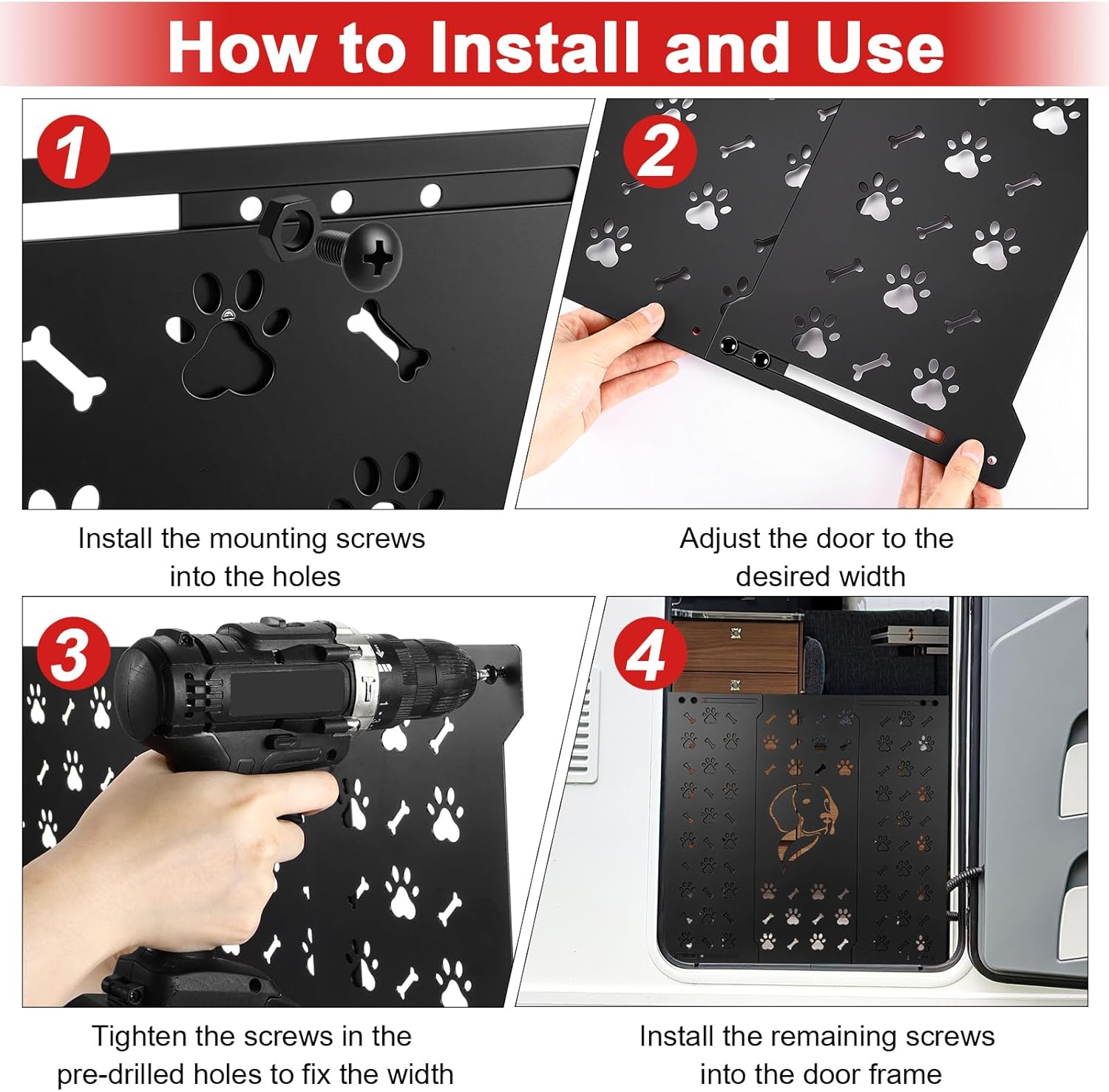 How to Install and Use

1

Install the mounting screws into the holes

2

Adjust the door to the desired width

3

Tighten the screws in the pre-drilled holes to fix the width

4

Install the remaining screws into the door frame