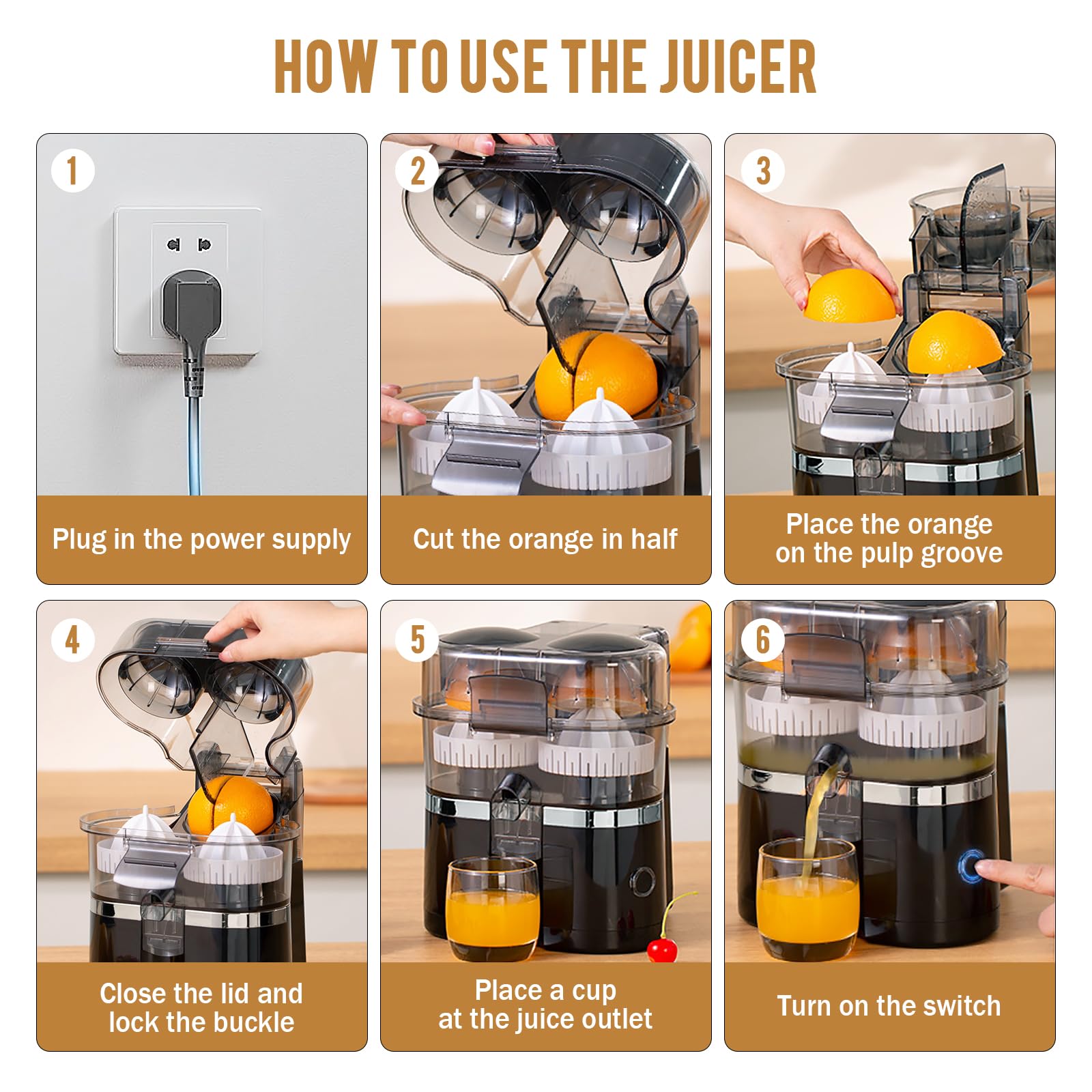 HOW TO USE THE JUICER

1

Plug in the power supply

2

Cut the orange in half

3

Place the orange on the pulp groove

4

Close the lid and lock the buckle

5

Place a cup at the juice outlet

6

Turn on the switch