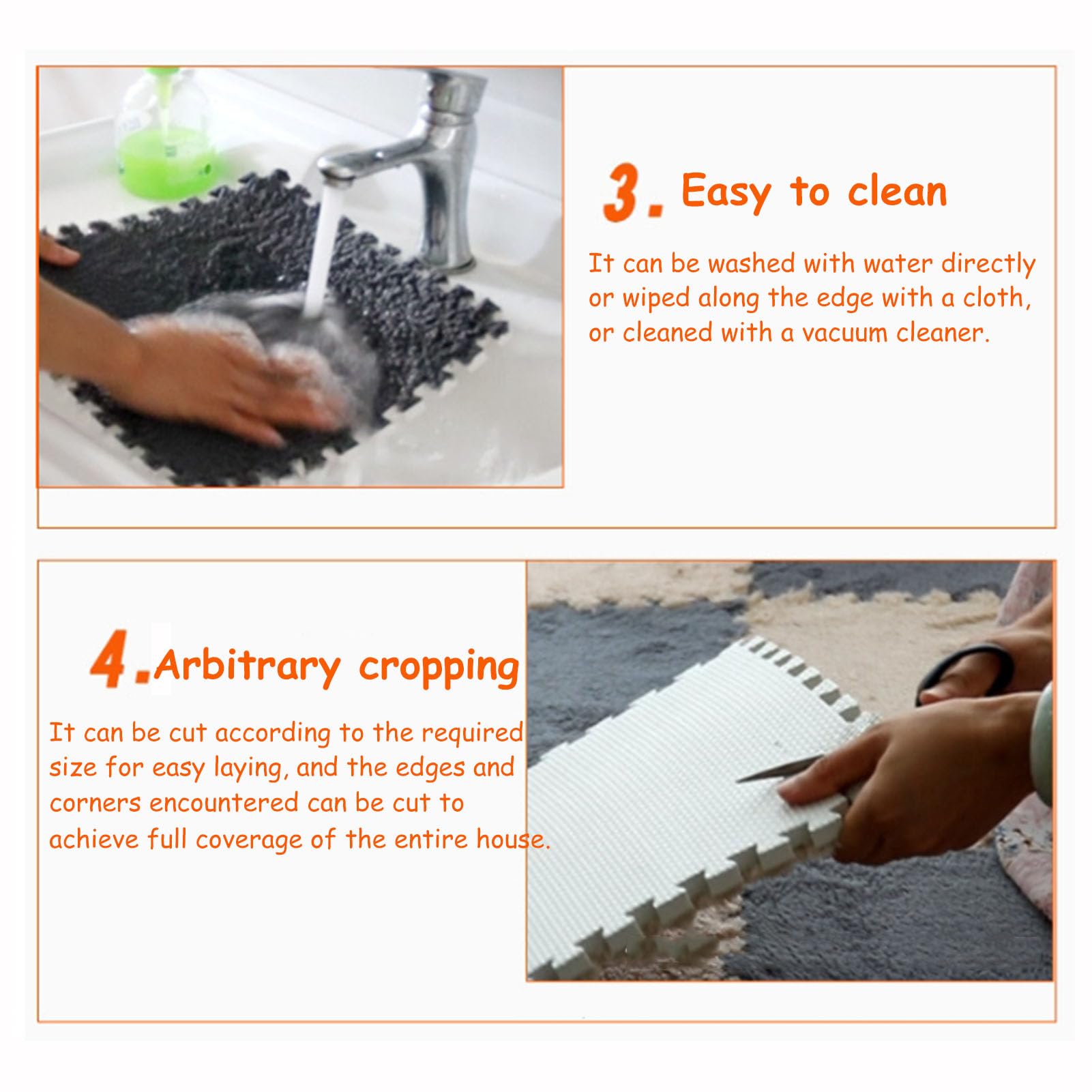 3. Easy to clean

It can be washed with water directly or wiped along the edge with a cloth, or cleaned with a vacuum cleaner.

4. Arbitrary cropping

It can be cut according to the required size for easy laying, and the edges and corners encountered can be cut to achieve full coverage of the entire house.