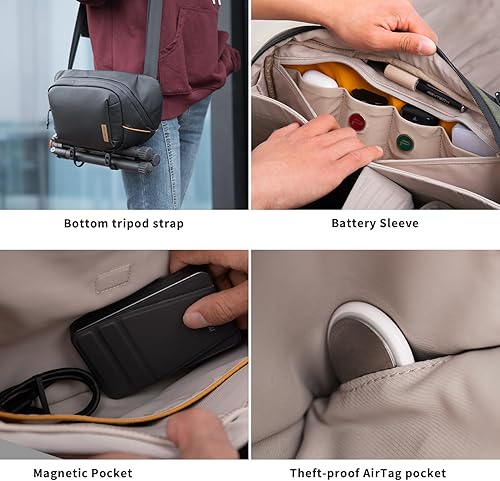 Bottom tripod strap

Battery Sleeve

Magnetic Pocket

Theft-proof AirTag pocket