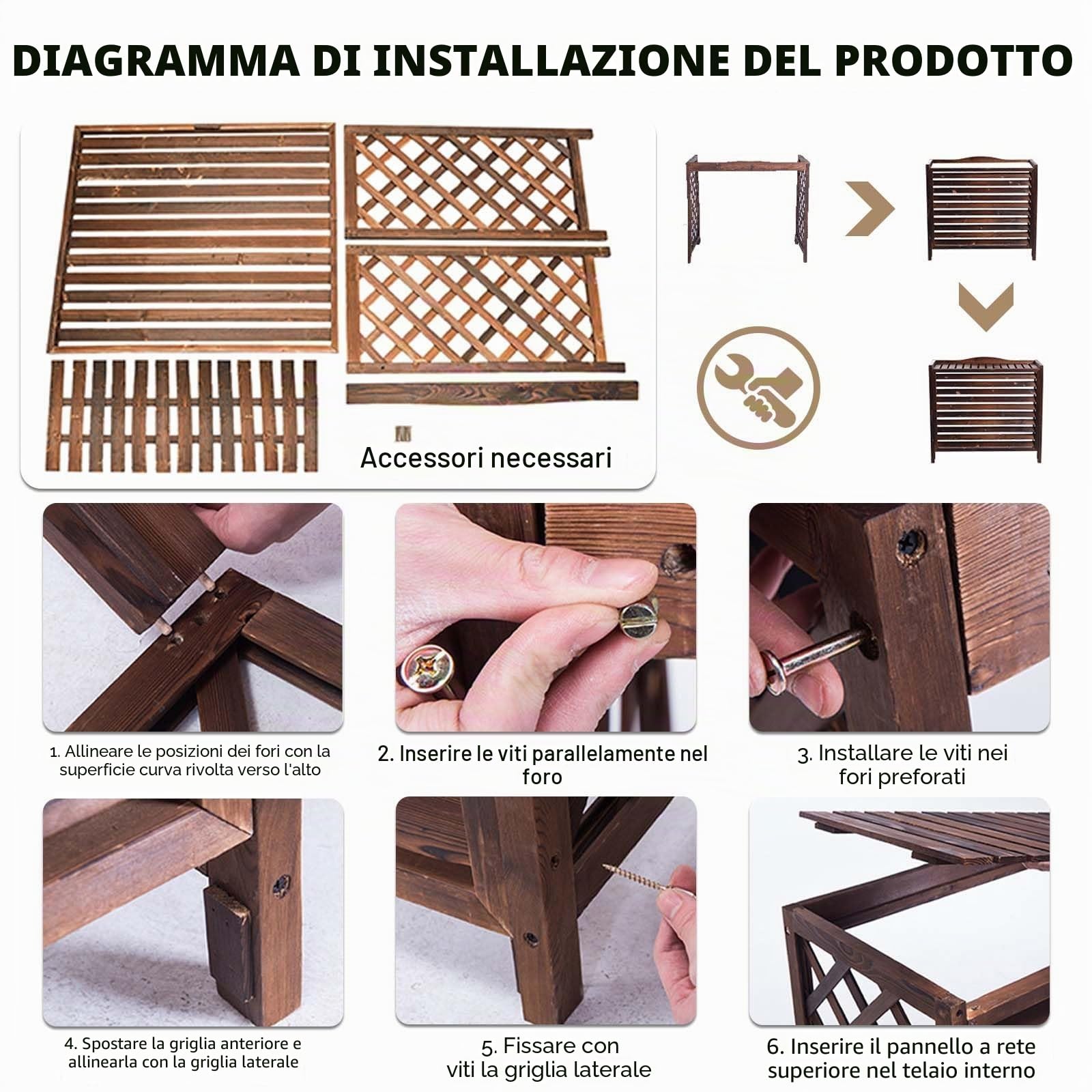 DIAGRAMMA DI INSTALLAZIONE DEL PRODOTTO

Accessori necessari

1. Allineare le posizioni dei fori con la superficie curva rivolta verso l'alto

2. Inserire le viti parallelamente nel foro

3. Installare le viti nei fori preforati

4. Spostare la griglia anteriore e allinearla con la griglia laterale

5. Fissare con viti la griglia laterale

6. Inserire il pannello a rete superiore nel telaio interno