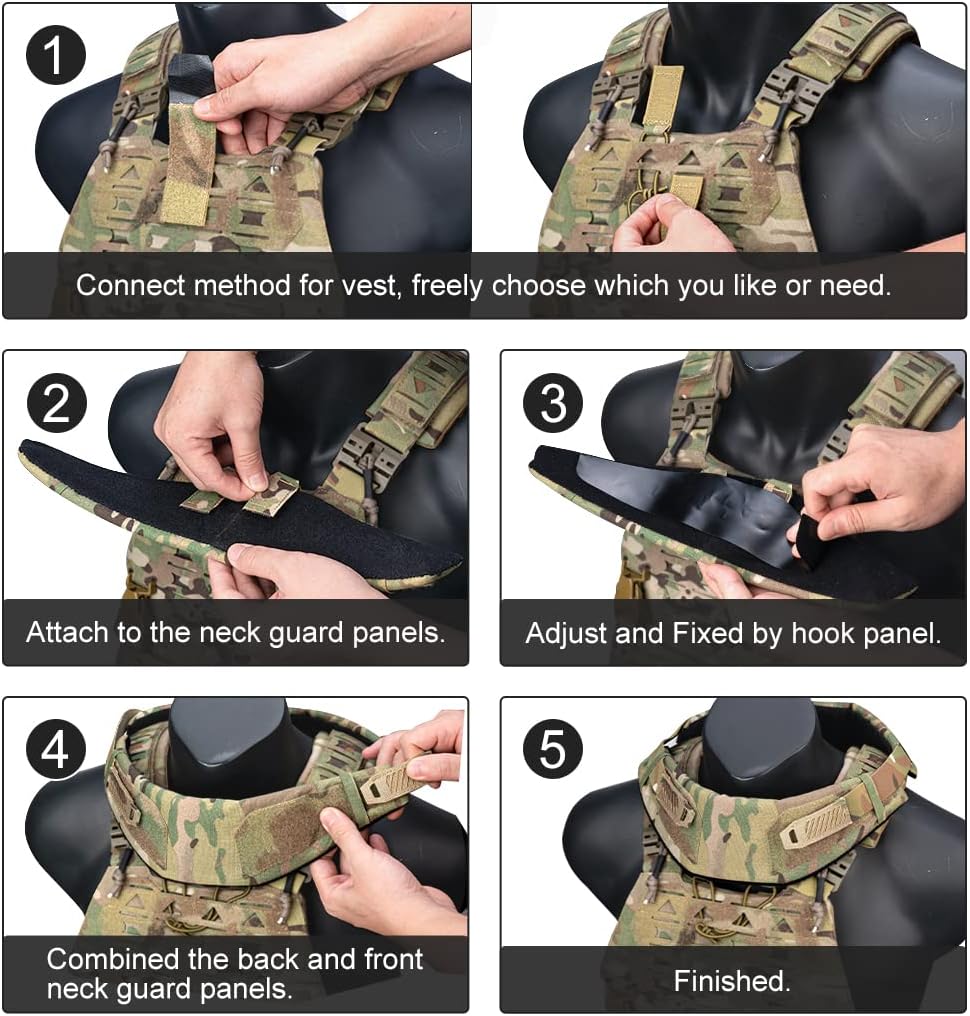 1

Connect method for vest, freely choose which you like or need.

2

Attach to the neck guard panels.

3

Adjust and Fixed by hook panel.

4

Combined the back and front neck guard panels.

5

Finished.