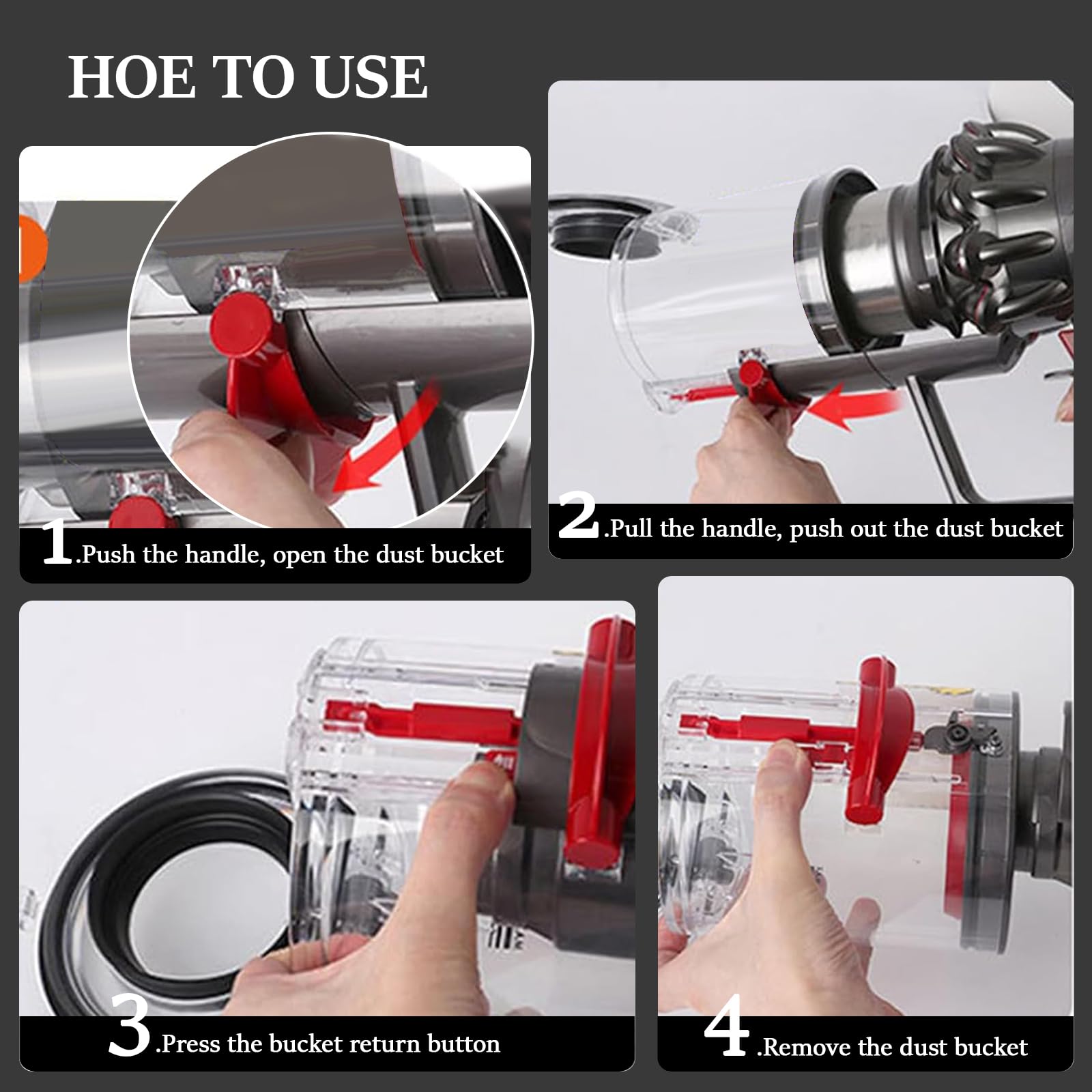 HOE TO USE

1.Push the handle, open the dust bucket

2.Pull the handle, push out the dust bucket

3.Press the bucket return button

4.Remove the dust bucket