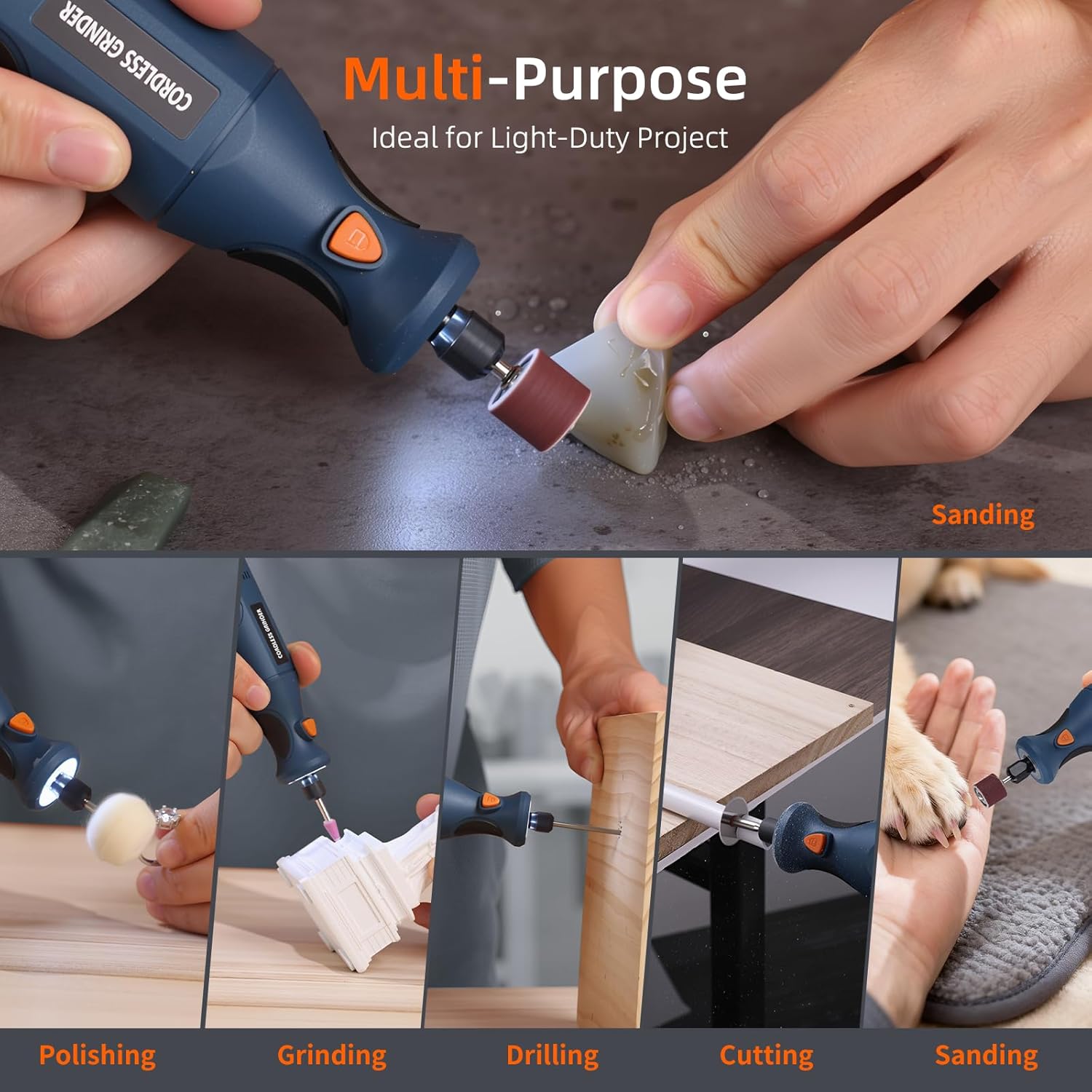 CORDLESS GRINDER

Multi-Purpose
Ideal for Light-Duty Project

Sanding

CORDLESS GRINDER

Polishing

Grinding

Drilling

Cutting

Sanding