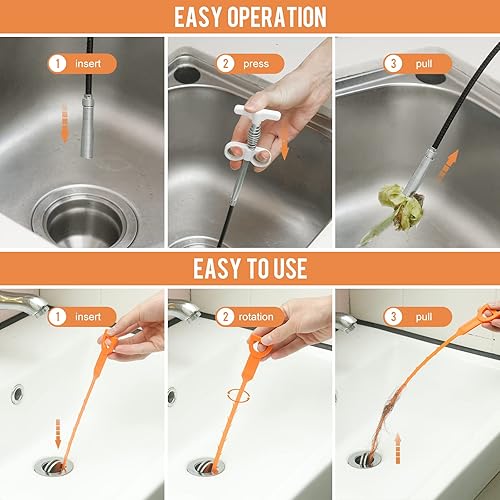 EASY OPERATION

1 insert

2 press

3 pull

EASY TO USE

1 insert

2 rotation

3 pull