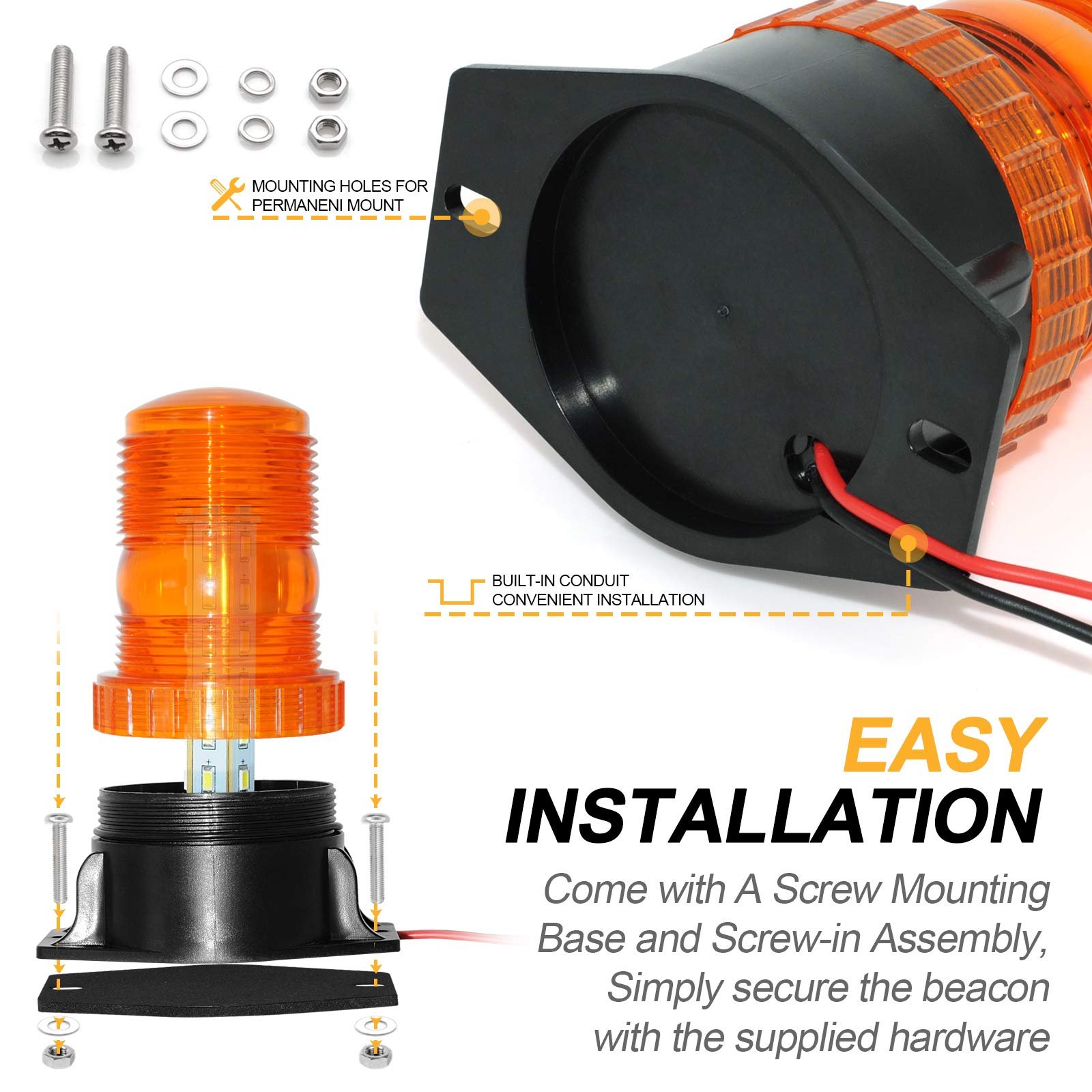 MOUNTING HOLES FOR PERMANENI MOUNT

BUILT-IN CONDUIT CONVENIENT INSTALLATION

EASY INSTALLATION

Come with A Screw Mounting Base and Screw-in Assembly, Simply secure the beacon with the supplied hardware