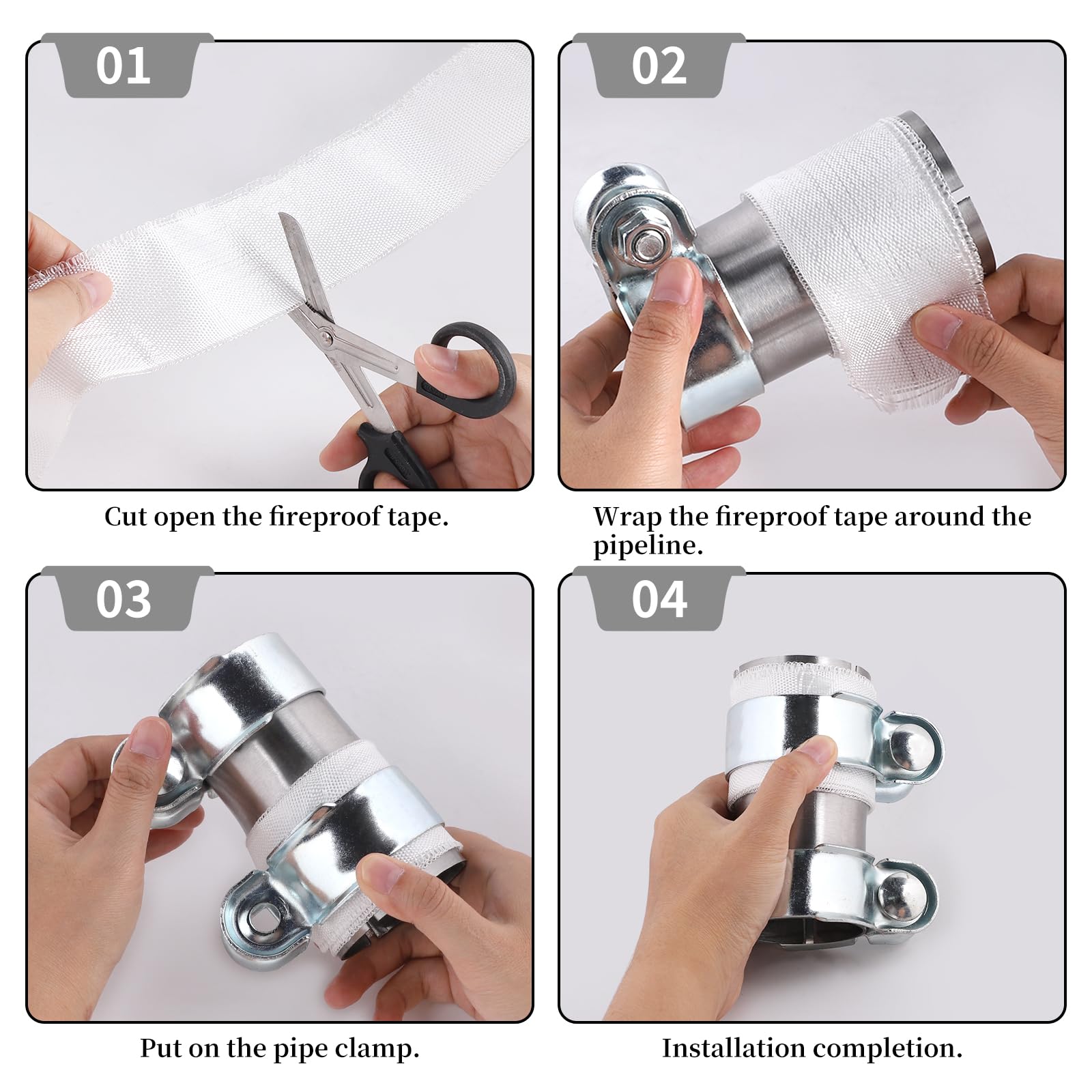 01

Cut open the fireproof tape.

02

Wrap the fireproof tape around the pipeline.

03

Put on the pipe clamp.

04

Installation completion.