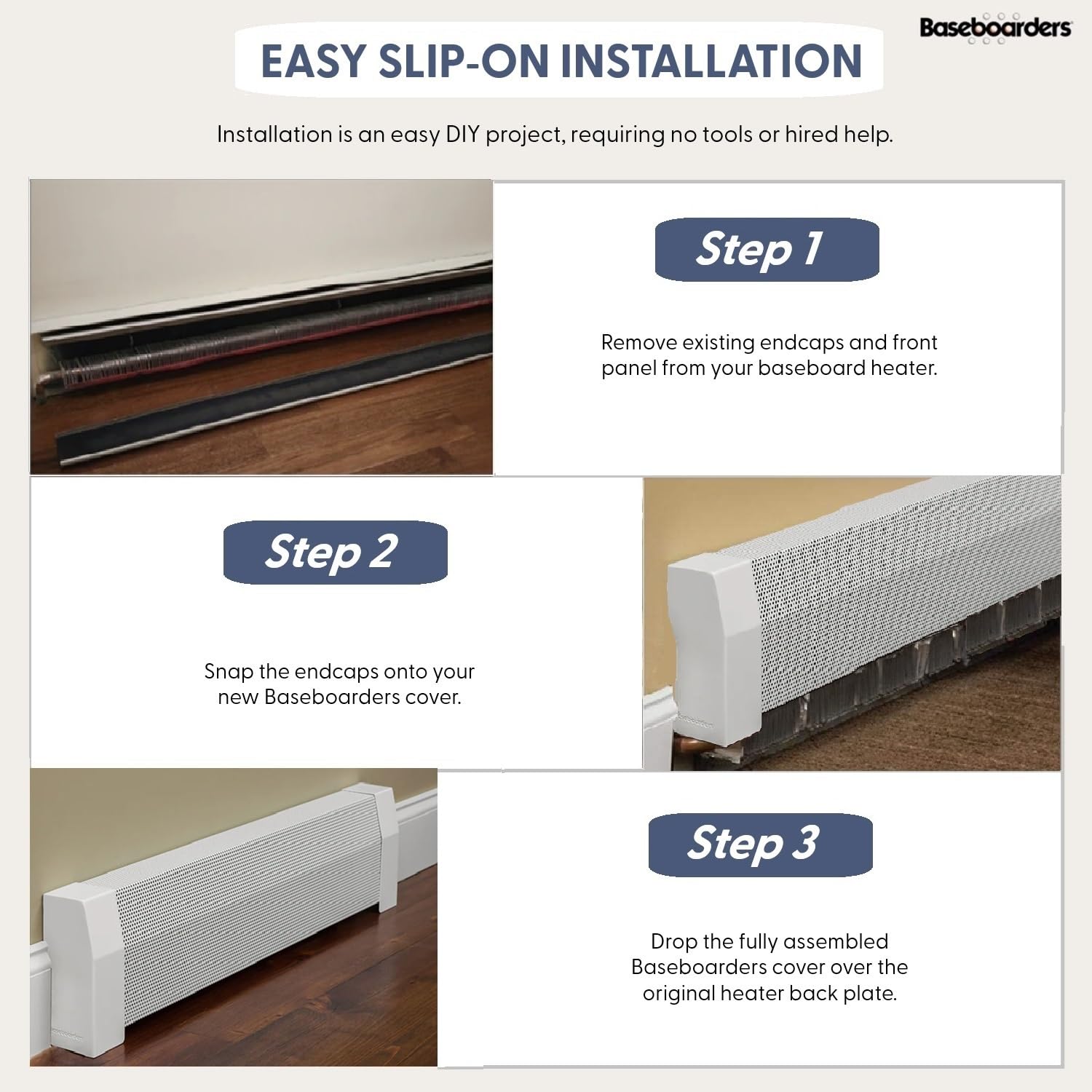 Baseboarders

EASY SLIP-ON INSTALLATION

Installation is an easy DIY project, requiring no tools or hired help.

Step 1

Remove existing endcaps and front panel from your baseboard heater.

Step 2

Snap the endcaps onto your new Baseboarders cover.

Step 3

Drop the fully assembled Baseboarders cover over the original heater back plate.