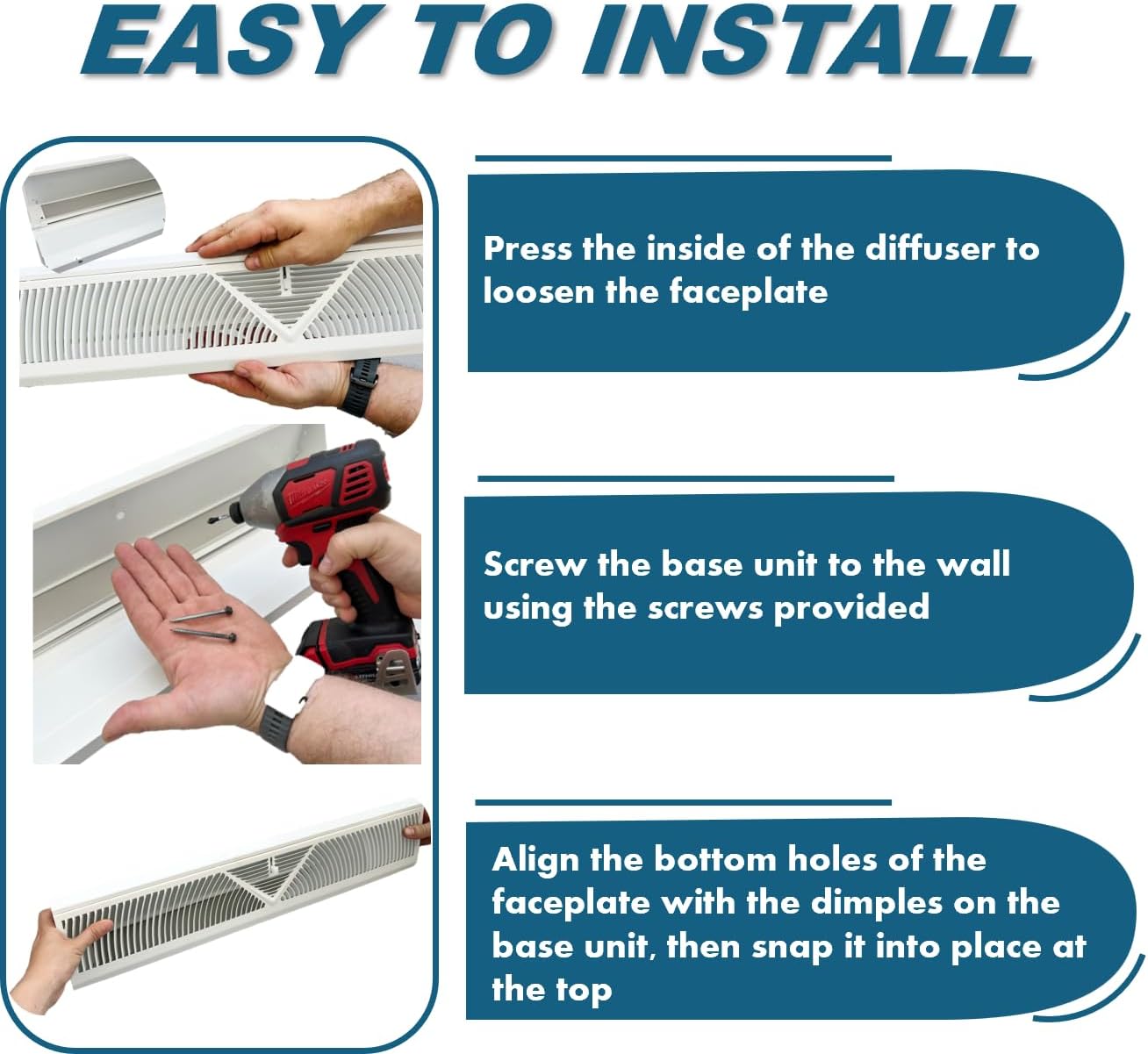 EASY TO INSTALL

Press the inside of the diffuser to loosen the faceplate

Screw the base unit to the wall using the screws provided

Align the bottom holes of the faceplate with the dimples on the base unit, then snap it into place at the top