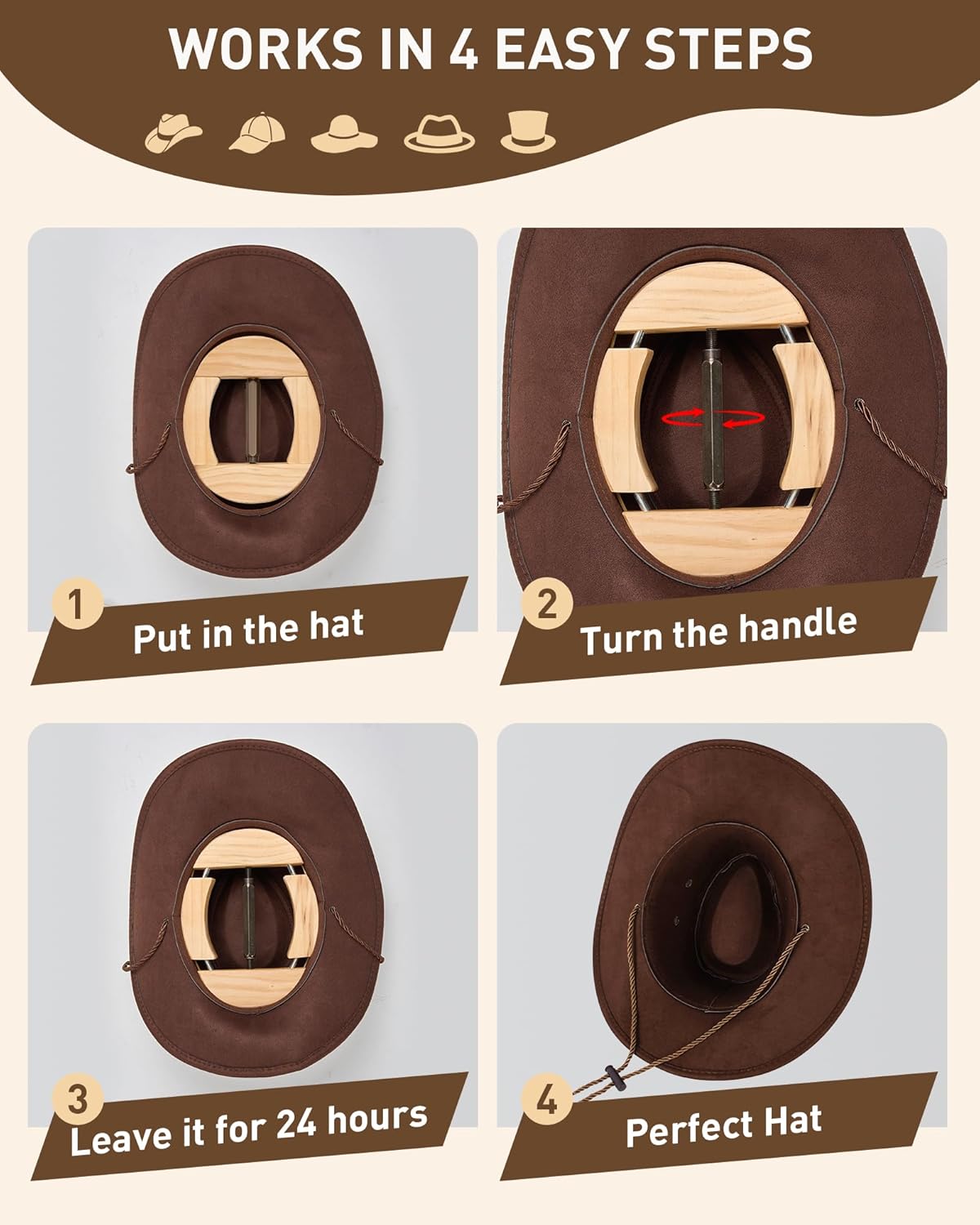 WORKS IN 4 EASY STEPS

1
Put in the hat

2
Turn the handle

3
Leave it for 24 hours

4
Perfect Hat